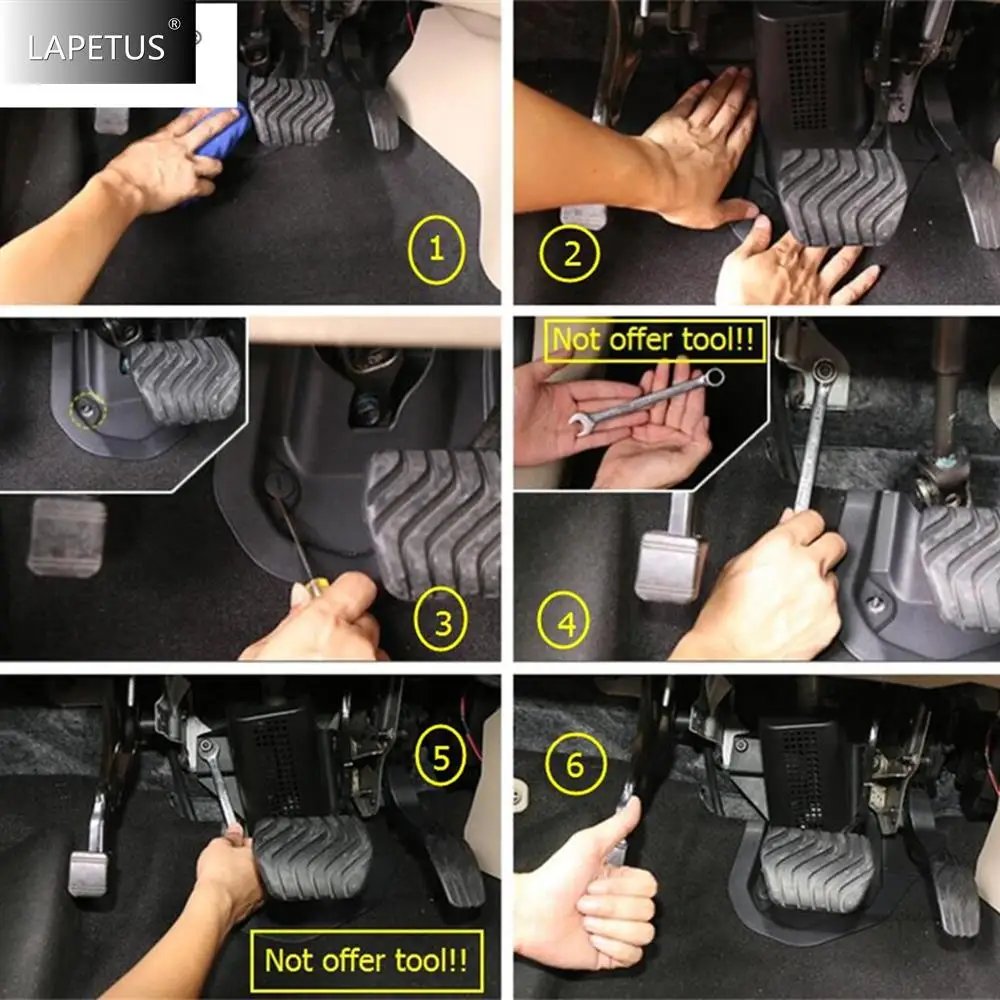 LAPETUS®

1

2

3

Not offer tool!!

4

5

Not offer tool!!

6