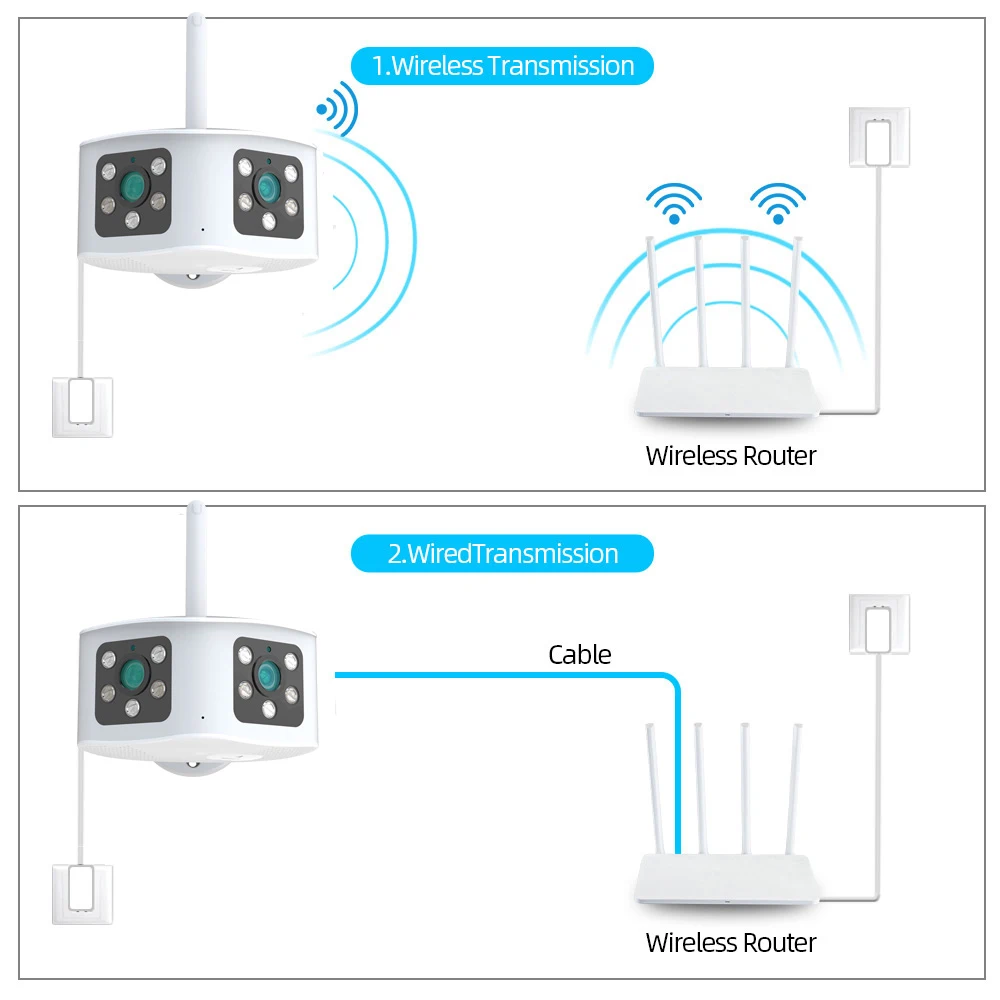 1.Wireless Transmission

Wireless Router

2.WiredTransmission

Cable

Wireless Router