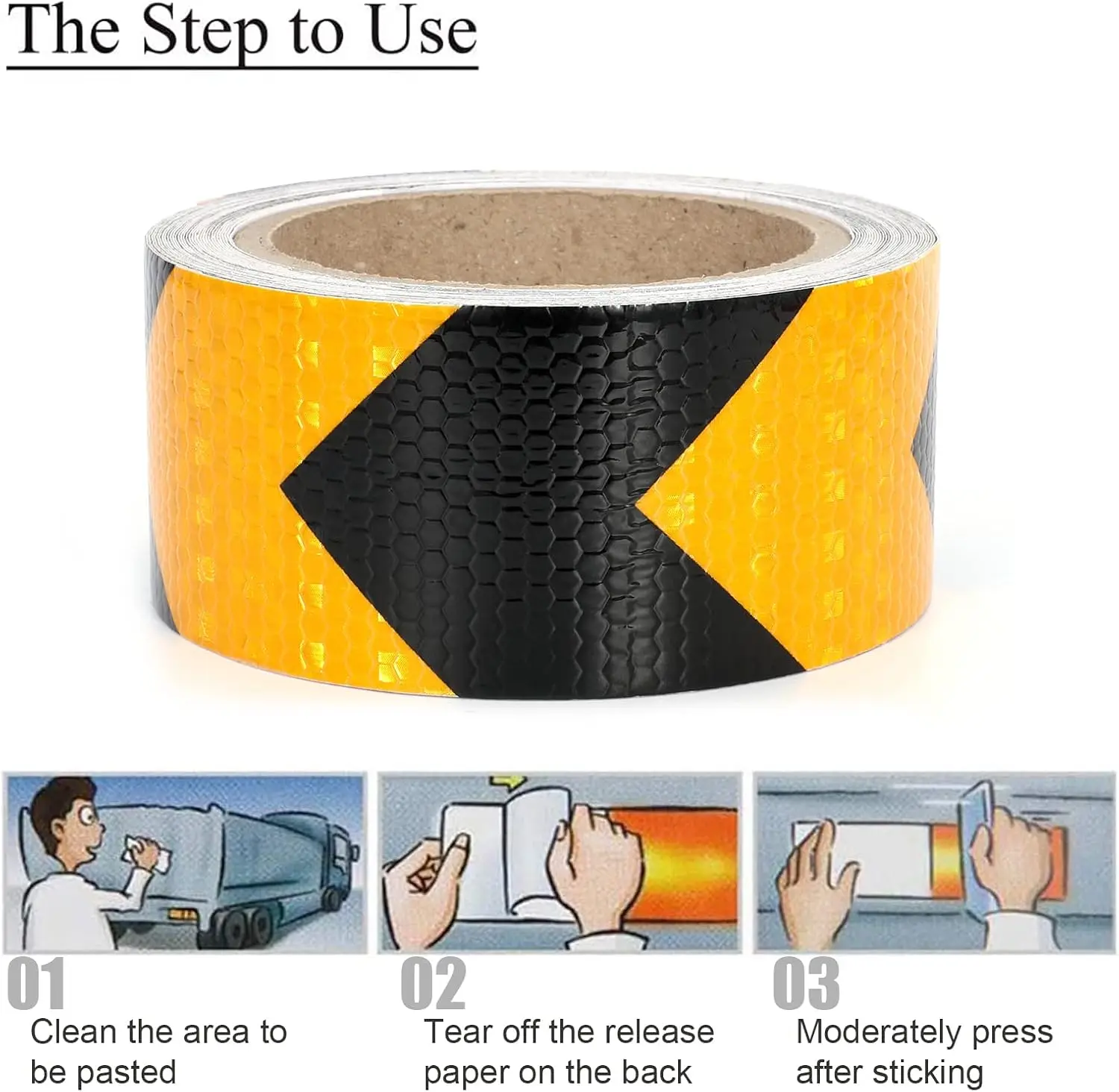 The Step to Use

01
Clean the area to be pasted

02
Tear off the release paper on the back

03
Moderately press after sticking