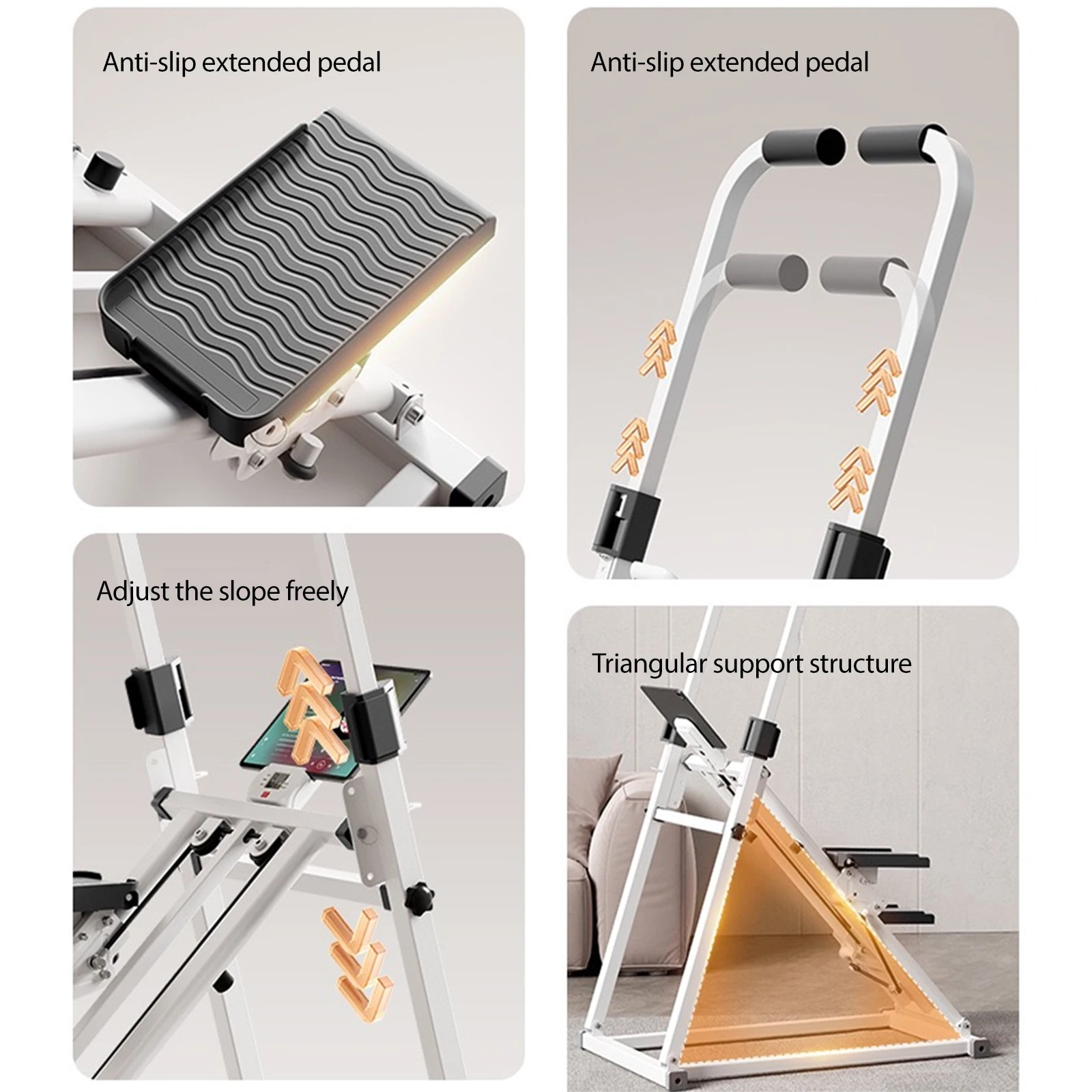 Anti-slip extended pedal

Anti-slip extended pedal

Adjust the slope freely

Triangular support structure