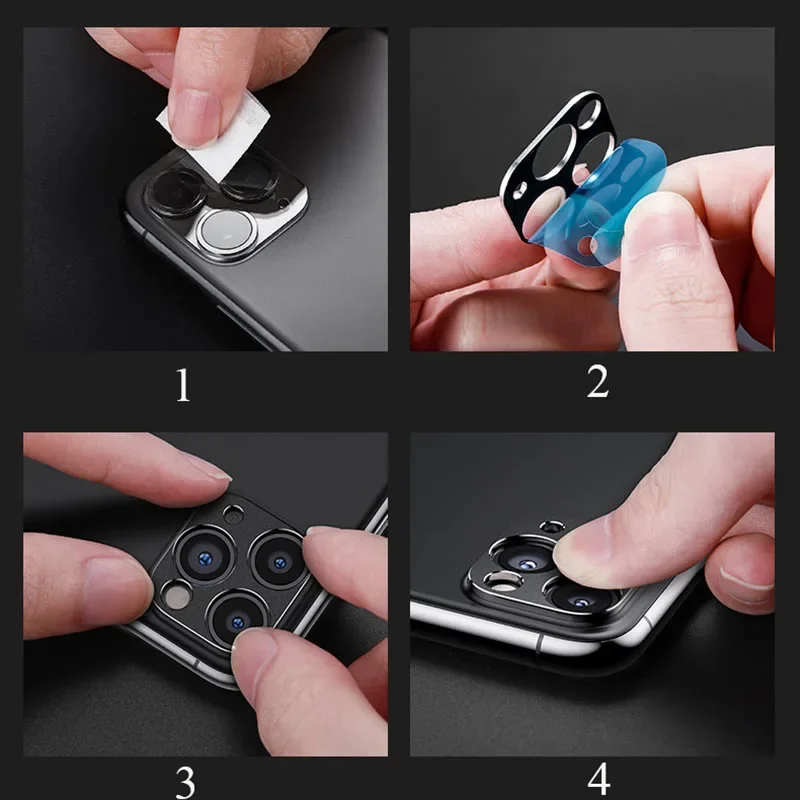 1

2

3

4