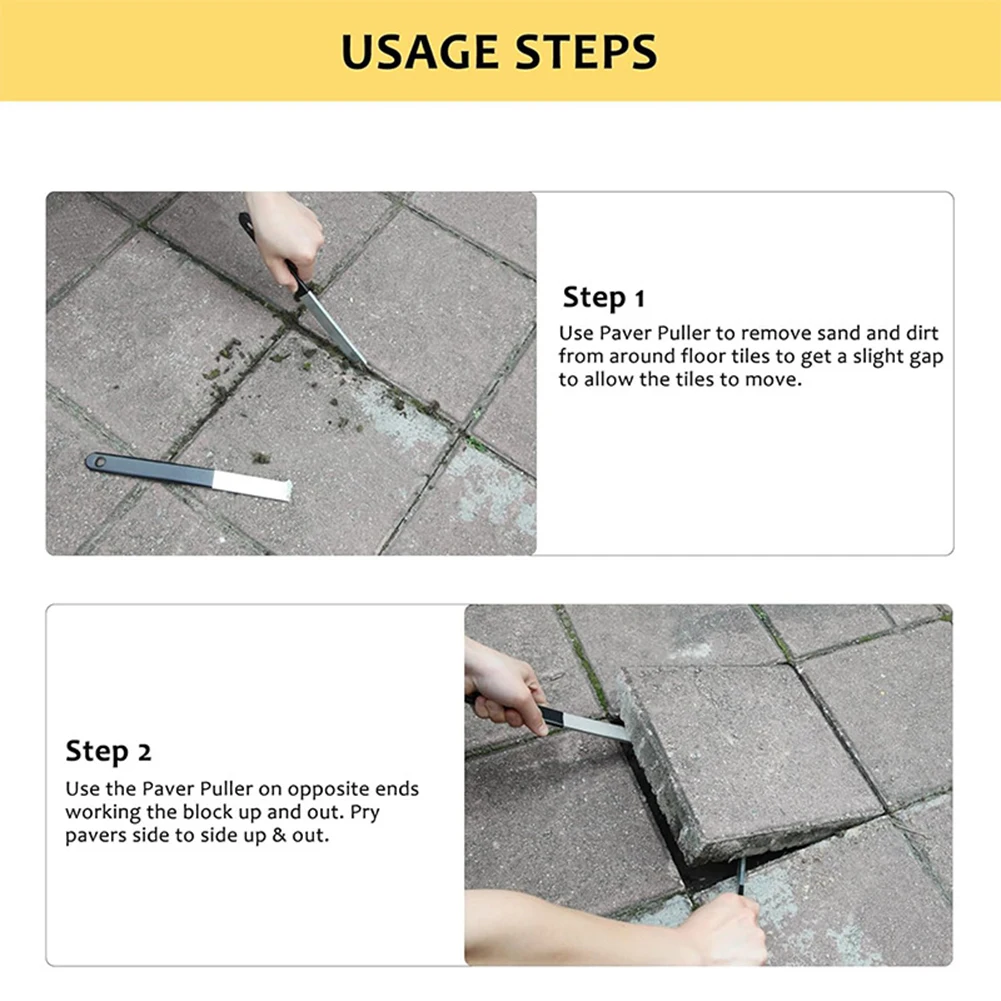 USAGE STEPS

Step 1
Use Paver Puller to remove sand and dirt from around floor tiles to get a slight gap to allow the tiles to move.

Step 2
Use the Paver Puller on opposite ends working the block up and out. Pry pavers side to side up & out.