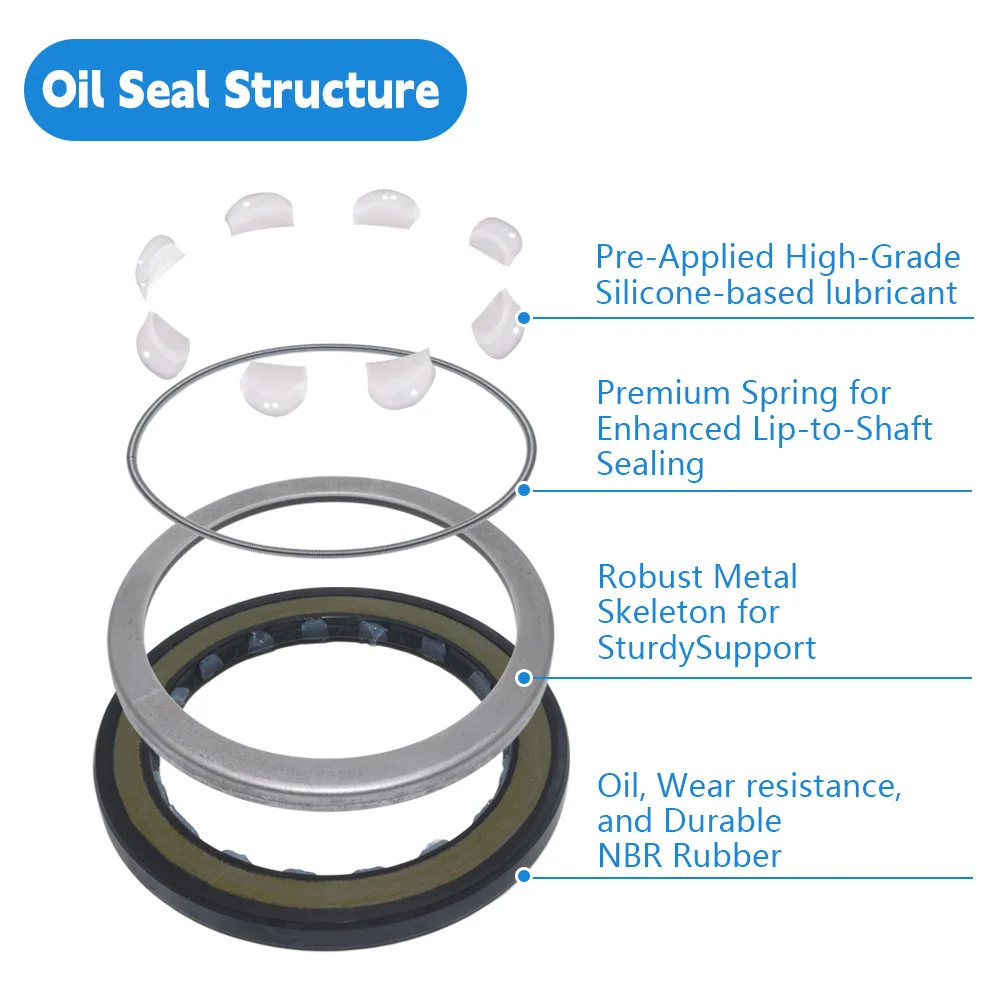 Oil Seal Structure

Pre-Applied High-Grade Silicone-based lubricant

Premium Spring for Enhanced Lip-to-Shaft Sealing

Robust Metal Skeleton for SturdySupport

Oil, Wear resistance, and Durable NBR Rubber