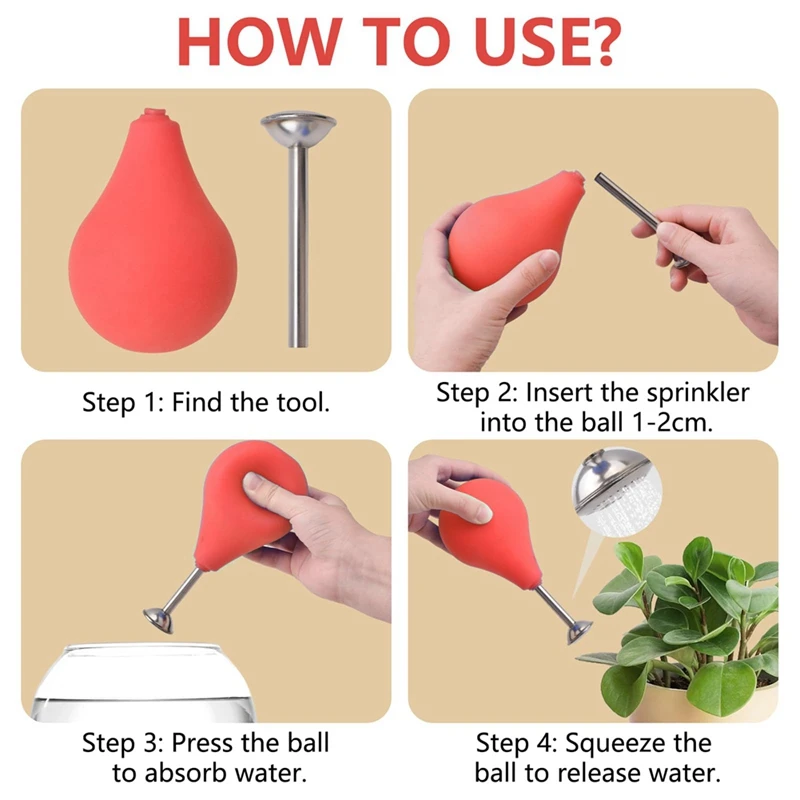 HOW TO USE?

Step 1: Find the tool.

Step 2: Insert the sprinkler into the ball 1-2cm.

Step 3: Press the ball to absorb water.

Step 4: Squeeze the ball to release water.