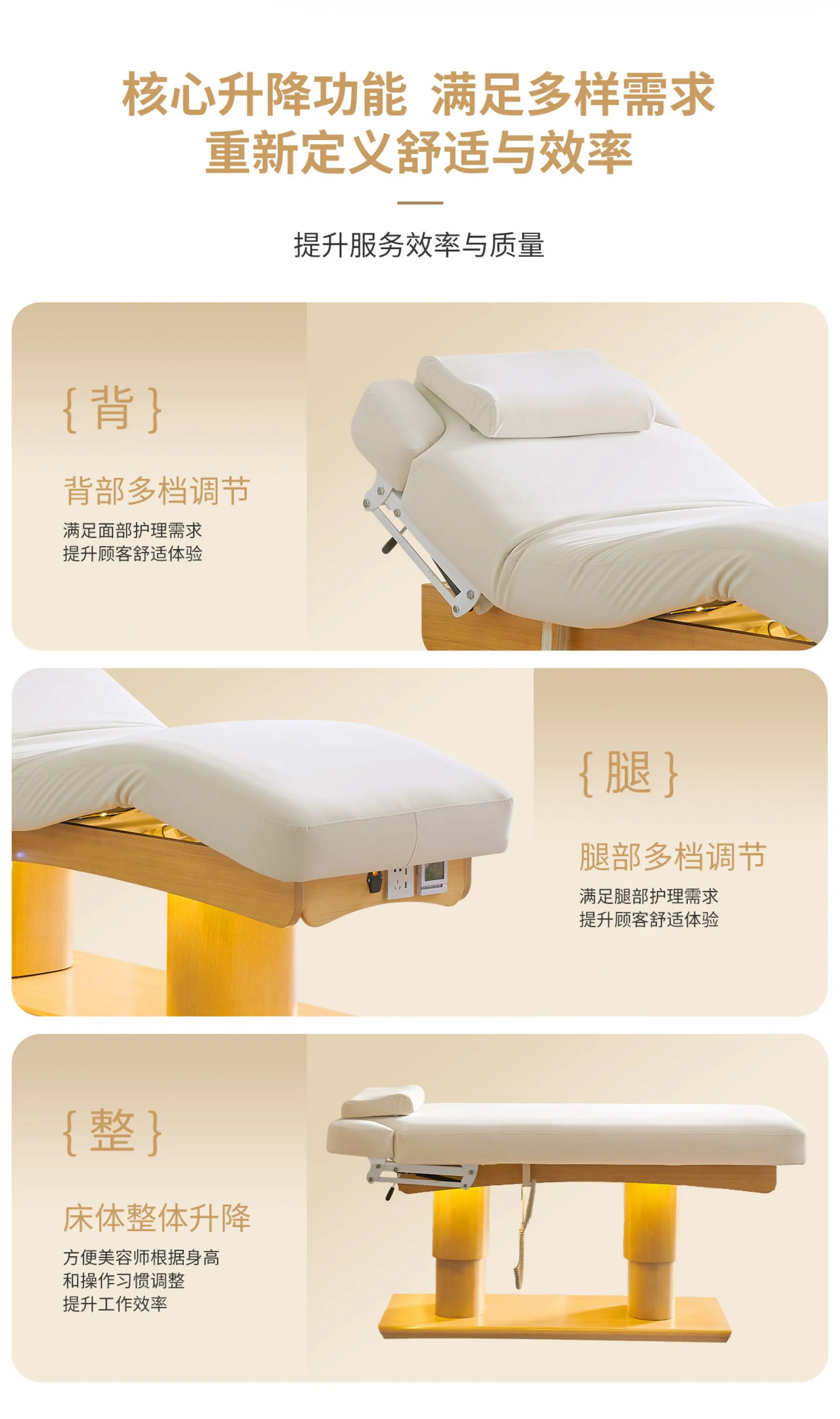 核心升降功能 满足多样需求
重新定义舒适与效率

提升服务效率与质量

{ 背 }

背部多档调节

满足面部护理需求
提升顾客舒适体验

{ 腿 }

腿部多档调节

满足腿部护理需求
提升顾客舒适体验

{ 整 }

床体整体升降

方便美容师根据身高
和操作习惯调整
提升工作效率