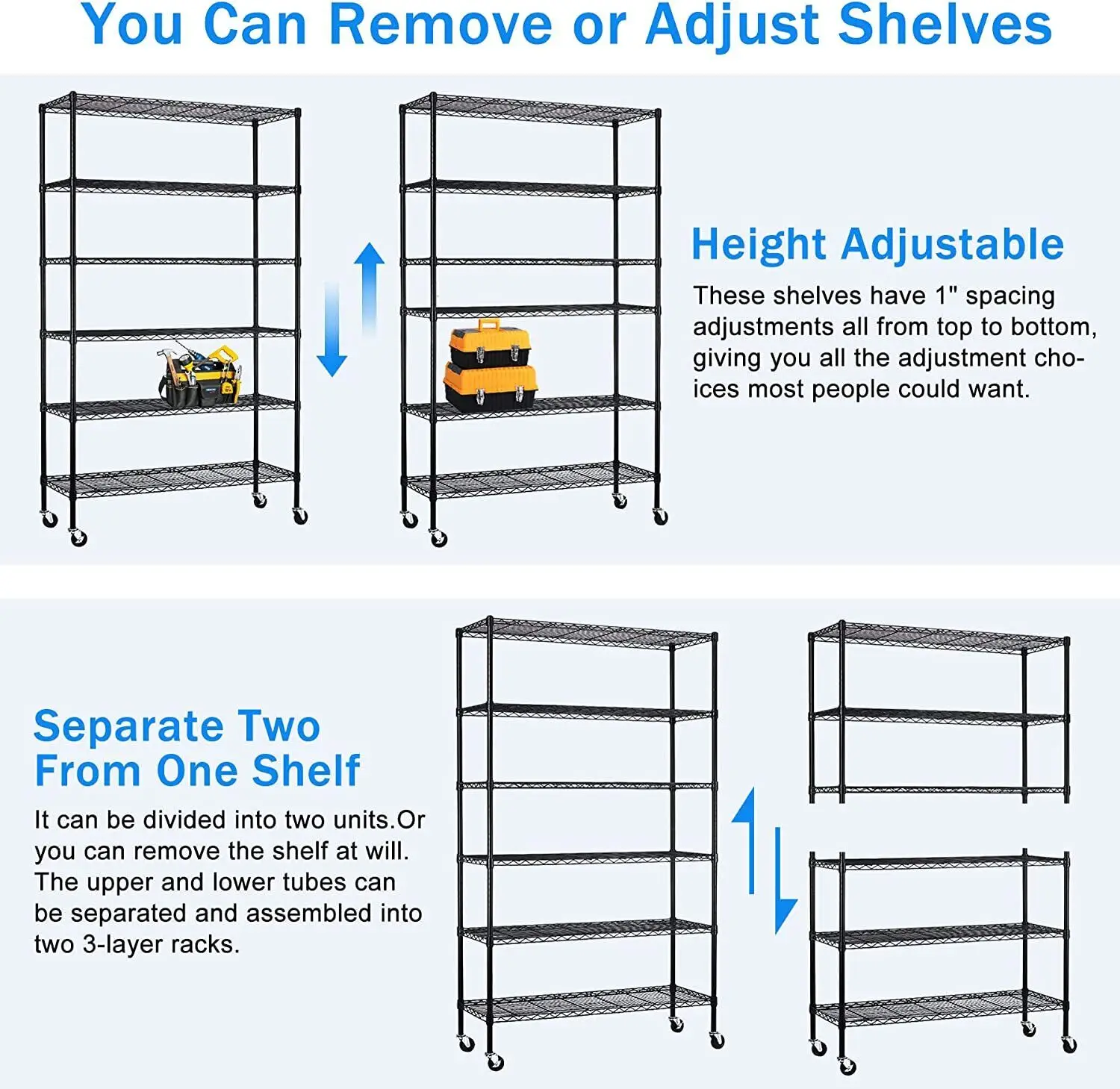 You Can Remove or Adjust Shelves

Height Adjustable

These shelves have 1" spacing adjustments all from top to bottom, giving you all the adjustment choices most people could want.

Separate Two From One Shelf

It can be divided into two units.Or you can remove the shelf at will. The upper and lower tubes can be separated and assembled into two 3-layer racks.