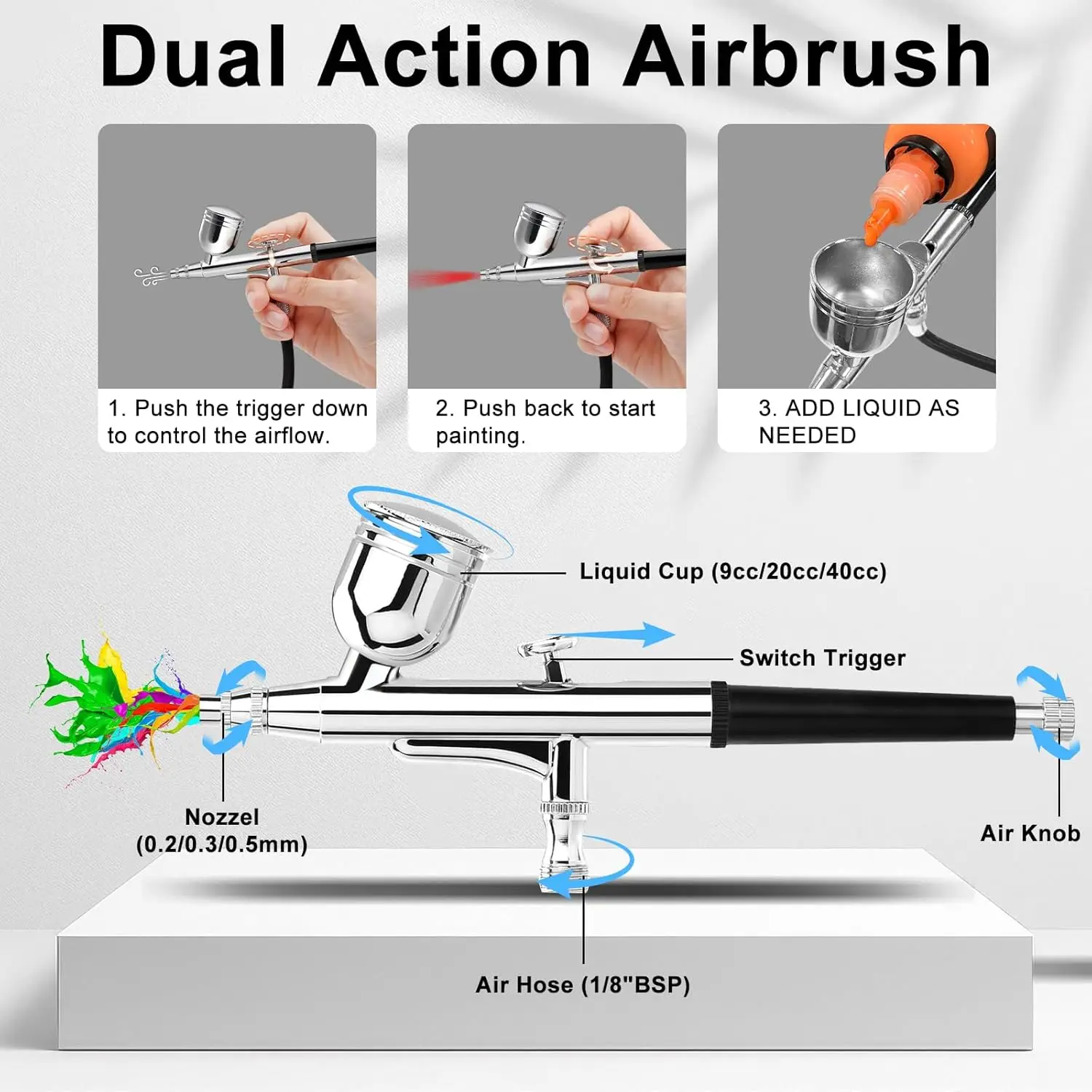 Dual Action Airbrush

1. Push the trigger down to control the airflow.

2. Push back to start painting.

3. ADD LIQUID AS NEEDED

Liquid Cup (9cc/20cc/40cc)

Switch Trigger

Nozzel (0.2/0.3/0.5mm)

Air Knob

Air Hose (1/8"BSP)