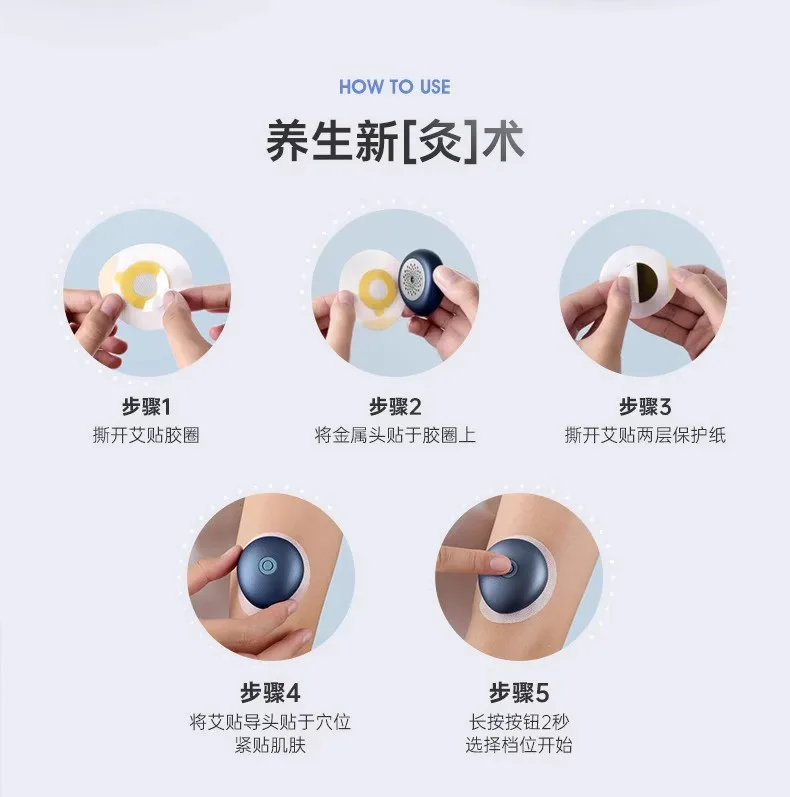 HOW TO USE

养生新[灸]术

步骤1
撕开艾贴胶圈

步骤2
将金属头贴于胶圈上

步骤3
撕开艾贴两层保护纸

步骤4
将艾贴导头贴于穴位
紧贴肌肤

步骤5
长按按钮2秒
选择档位开始