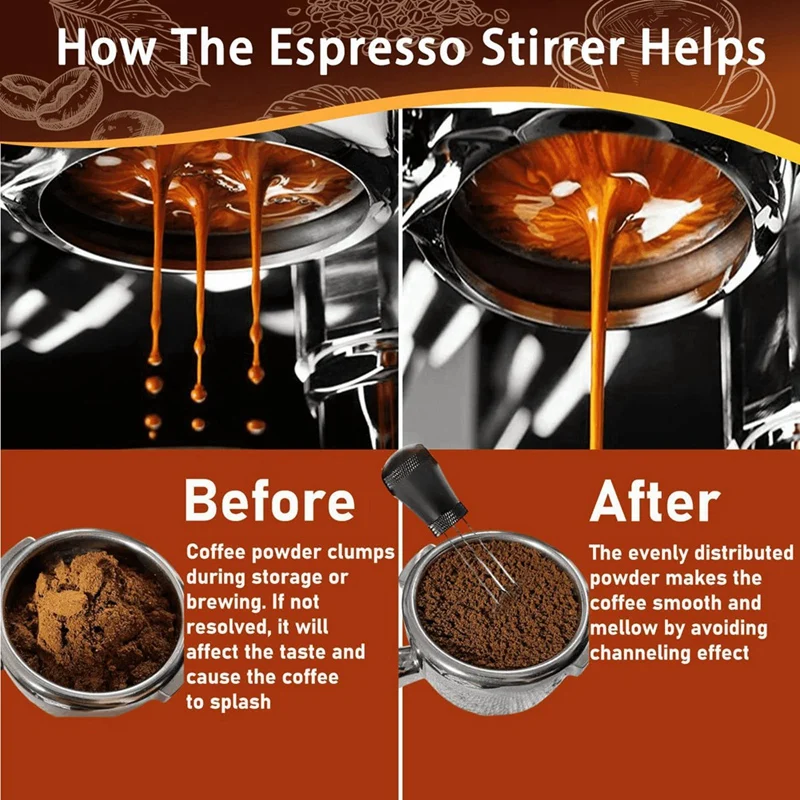 How The Espresso Stirrer Helps

Before

Coffee powder clumps during storage or brewing. If not resolved, it will affect the taste and cause the coffee to splash

After

The evenly distributed powder makes the coffee smooth and mellow by avoiding channeling effect