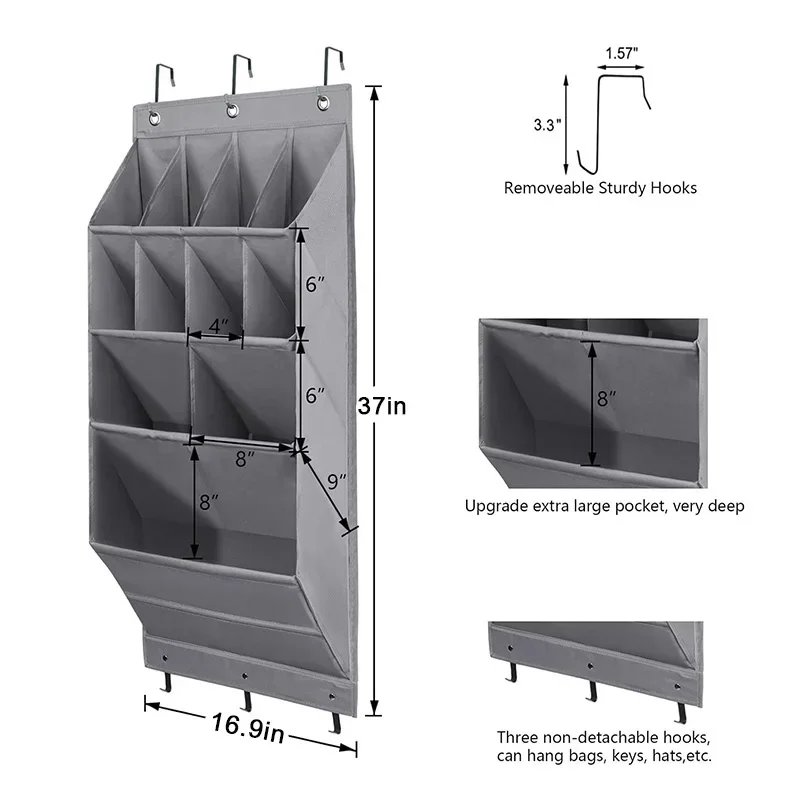 6″
4″
6″
37in
8″
9″
8″
16.9in

1.57"
3.3"
Removeable Sturdy Hooks

8″
Upgrade extra large pocket, very deep

Three non-detachable hooks, can hang bags, keys, hats,etc.