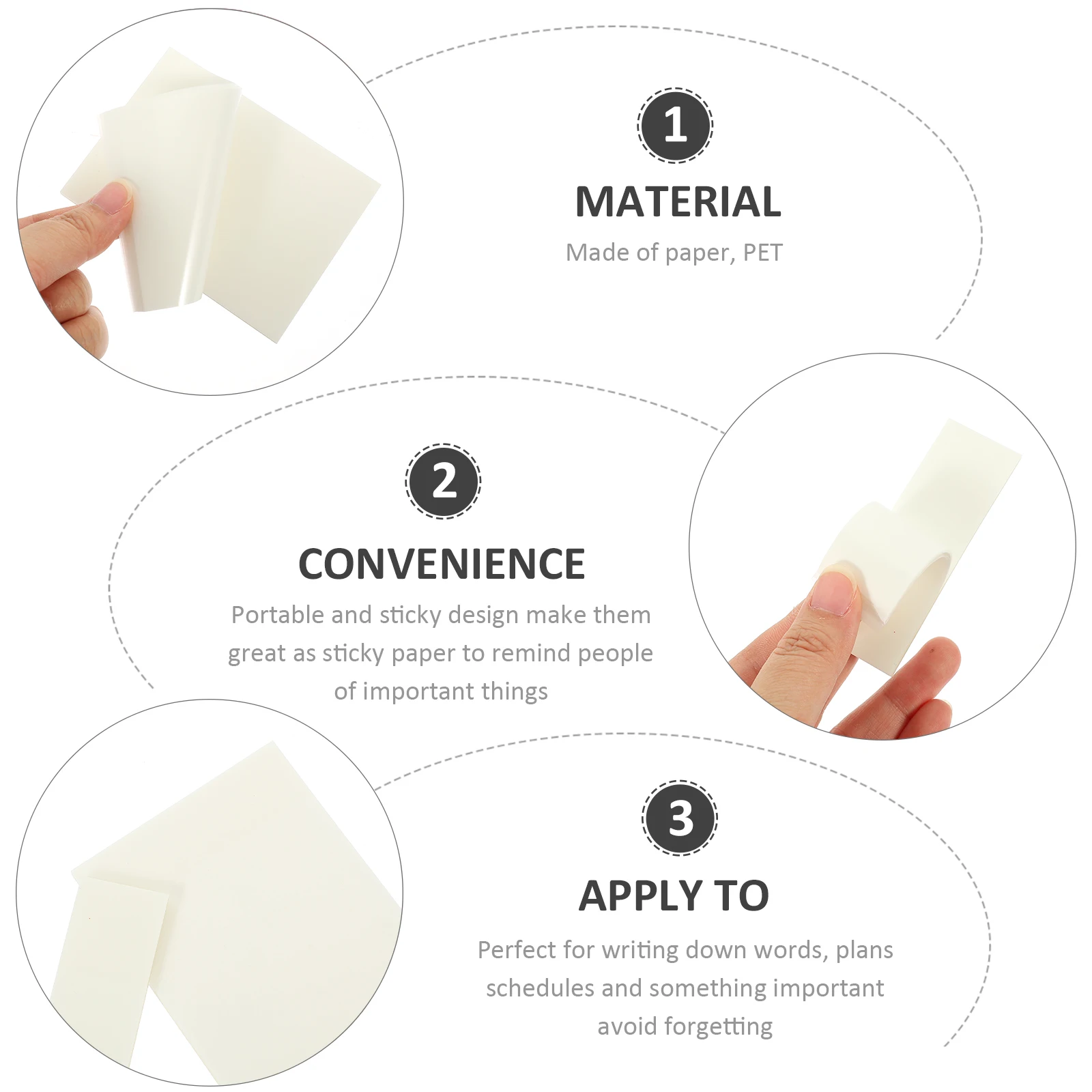 1

MATERIAL

Made of paper, PET

2

CONVENIENCE

Portable and sticky design make them great as sticky paper to remind people of important things

3

APPLY TO

Perfect for writing down words, plans schedules and something important avoid forgetting