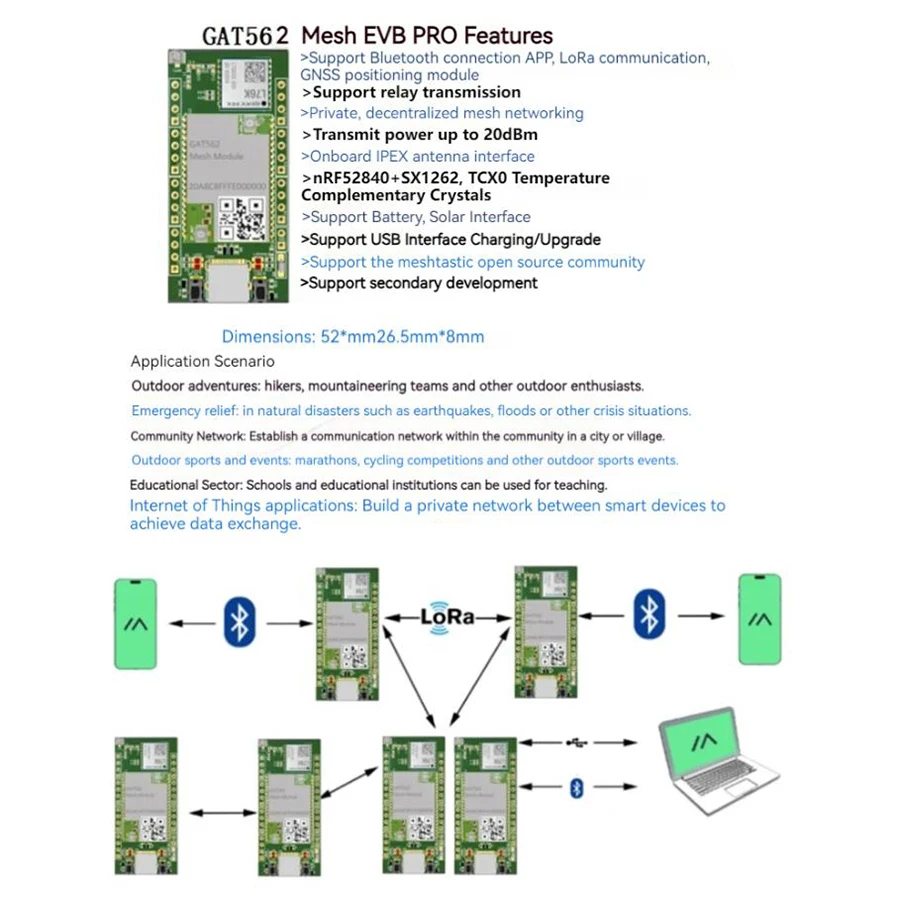 GAT562 Mesh EVB PRO Features

>Support Bluetooth connection APP, LoRa communication, GNSS positioning module

>Support relay transmission

>Private, decentralized mesh networking

>Transmit power up to 20dBm

>Onboard IPEX antenna interface

>nRF52840+SX1262, TCX0 Temperature Complementary Crystals

>Support Battery, Solar Interface

>Support USB Interface Charging/Upgrade

>Support the meshtastic open source community

>Support secondary development

L76K

GAT562 Mesh Module

Dimensions: 52*mm26.5mm*8mm

Application Scenario

Outdoor adventures: hikers, mountaineering teams and other outdoor enthusiasts.

Emergency relief: in natural disasters such as earthquakes, floods or other crisis situations.

Community Network: Establish a communication network within the community in a city or village.

Outdoor sports and events: marathons, cycling competitions and other outdoor sports events.

Educational Sector: Schools and educational institutions can be used for teaching.

Internet of Things applications: Build a private network between smart devices to achieve data exchange.

LoRa