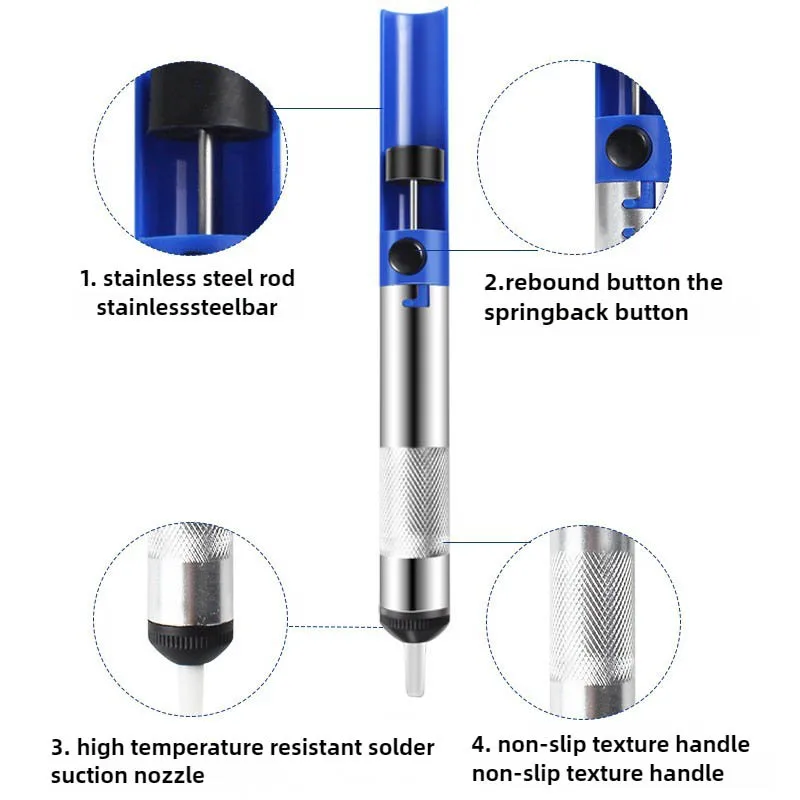 1. stainless steel rod stainlesssteelbar

2.rebound button the springback button

3. high temperature resistant solder suction nozzle

4. non-slip texture handle non-slip texture handle