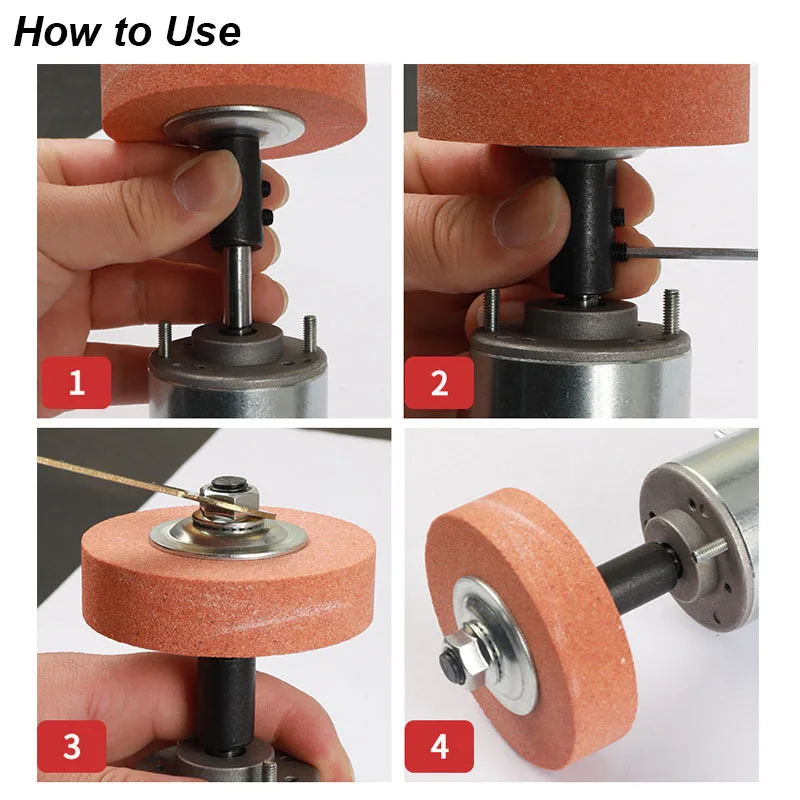 How to Use

1

2

3

4