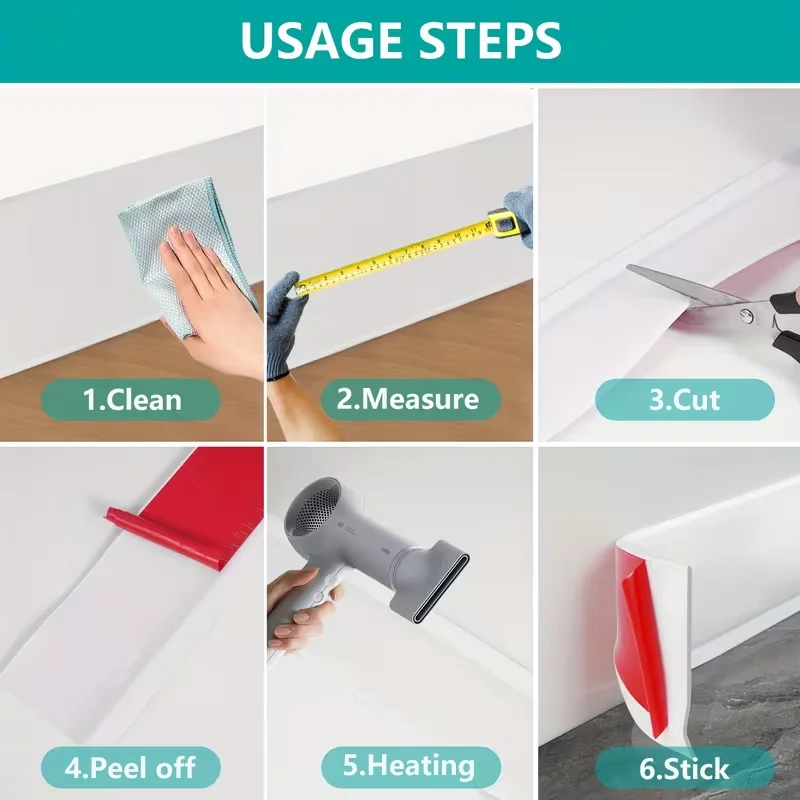 USAGE STEPS

1.Clean

2.Measure

3.Cut

4.Peel off

5.Heating

6.Stick