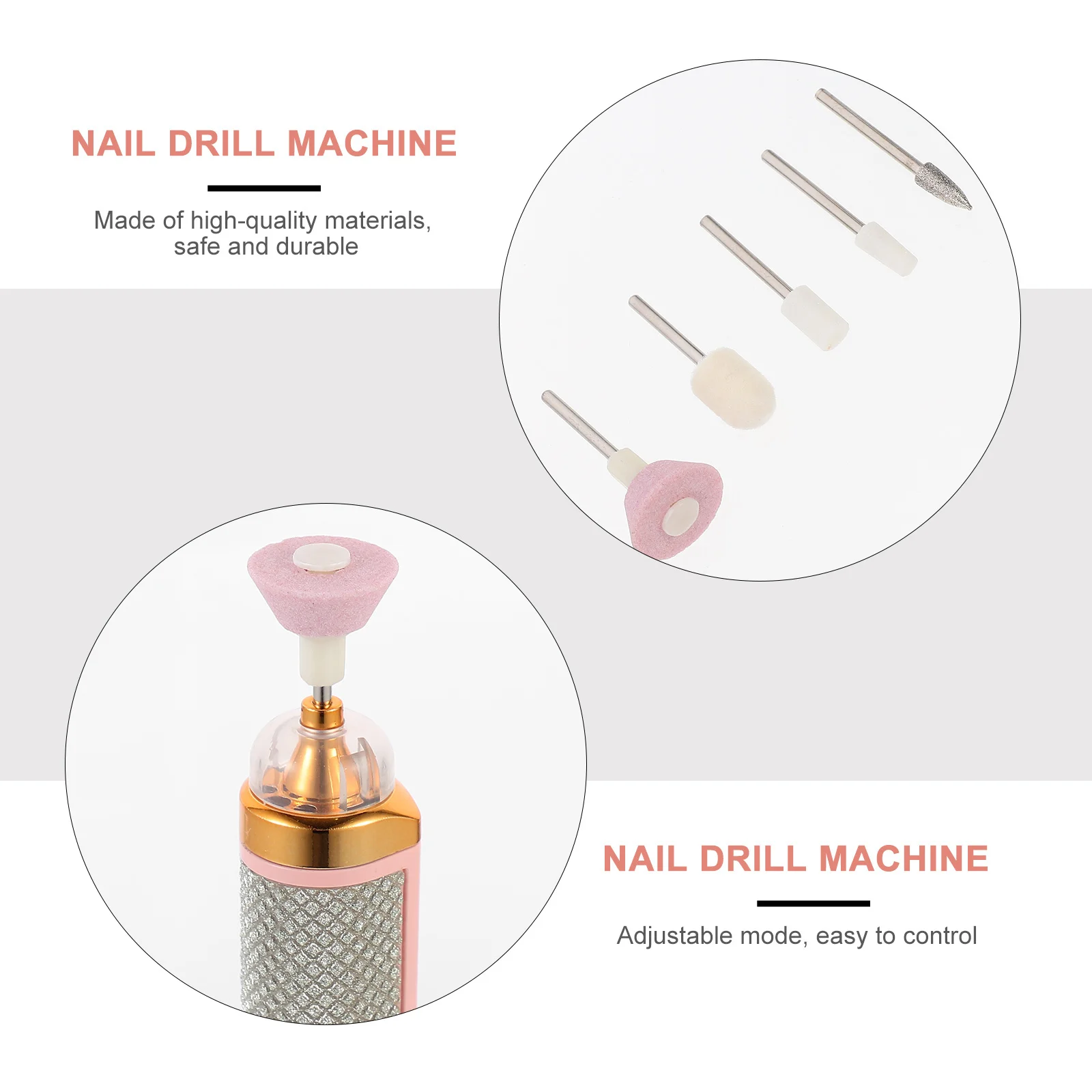 NAIL DRILL MACHINE

Made of high-quality materials, safe and durable

NAIL DRILL MACHINE

Adjustable mode, easy to control