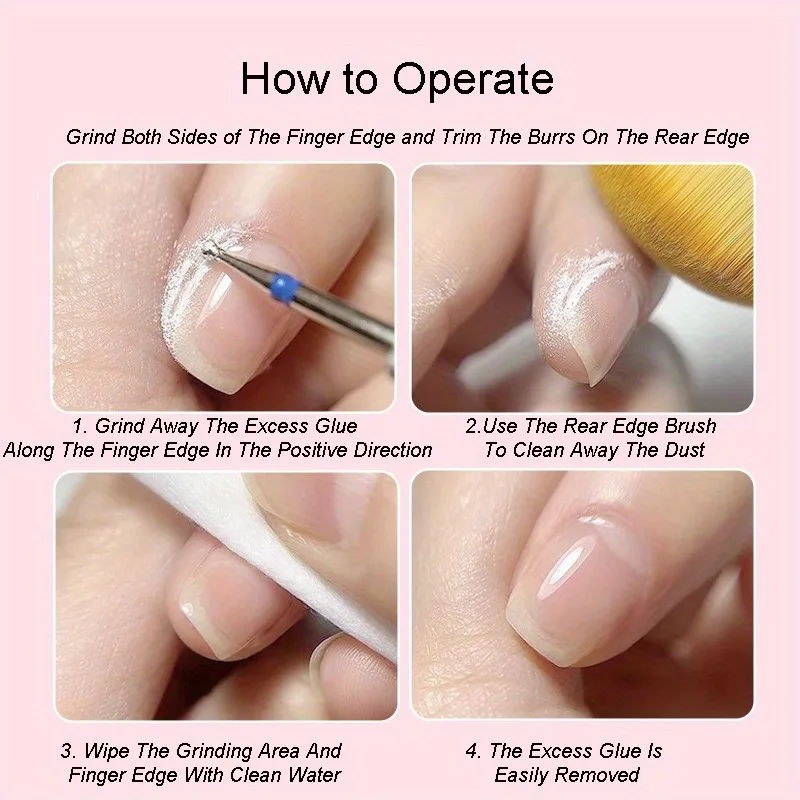 How to Operate

Grind Both Sides of The Finger Edge and Trim The Burrs On The Rear Edge

1. Grind Away The Excess Glue Along The Finger Edge In The Positive Direction

2.Use The Rear Edge Brush To Clean Away The Dust

3. Wipe The Grinding Area And Finger Edge With Clean Water

4. The Excess Glue Is Easily Removed