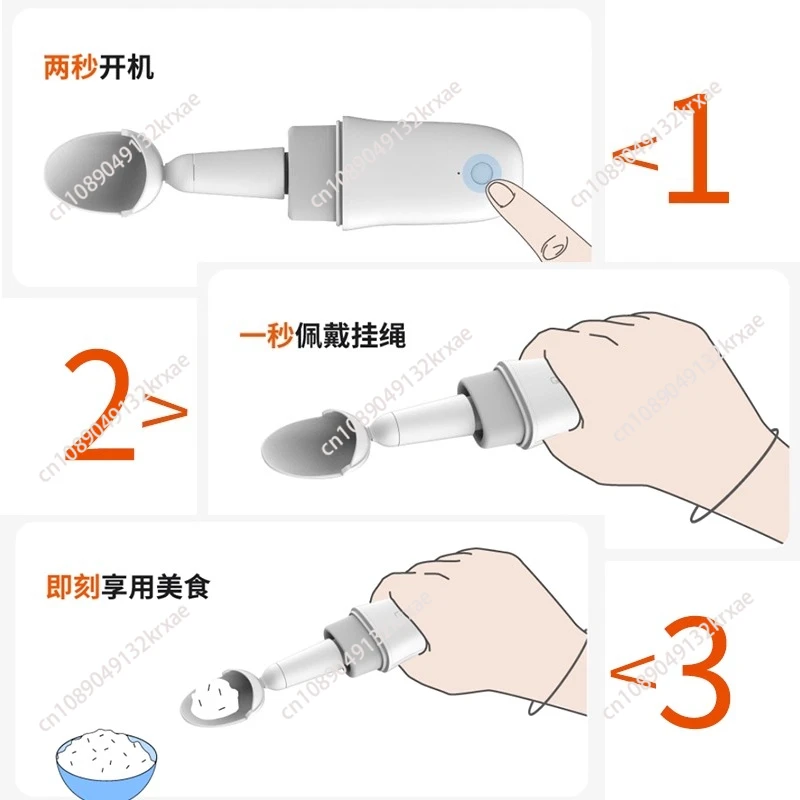 两秒开机

<1

一秒佩戴挂绳

2>

即刻享用美食

<3

cn1089049132krxae