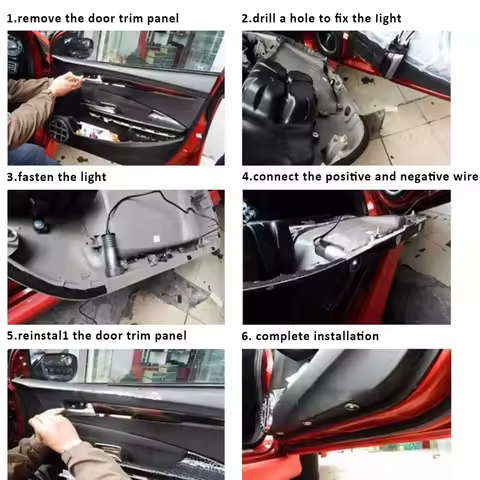 1.remove the door trim panel

2.drill a hole to fix the light

3.fasten the light

4.connect the positive and negative wire

5.reinstal1 the door trim panel

6. complete installation