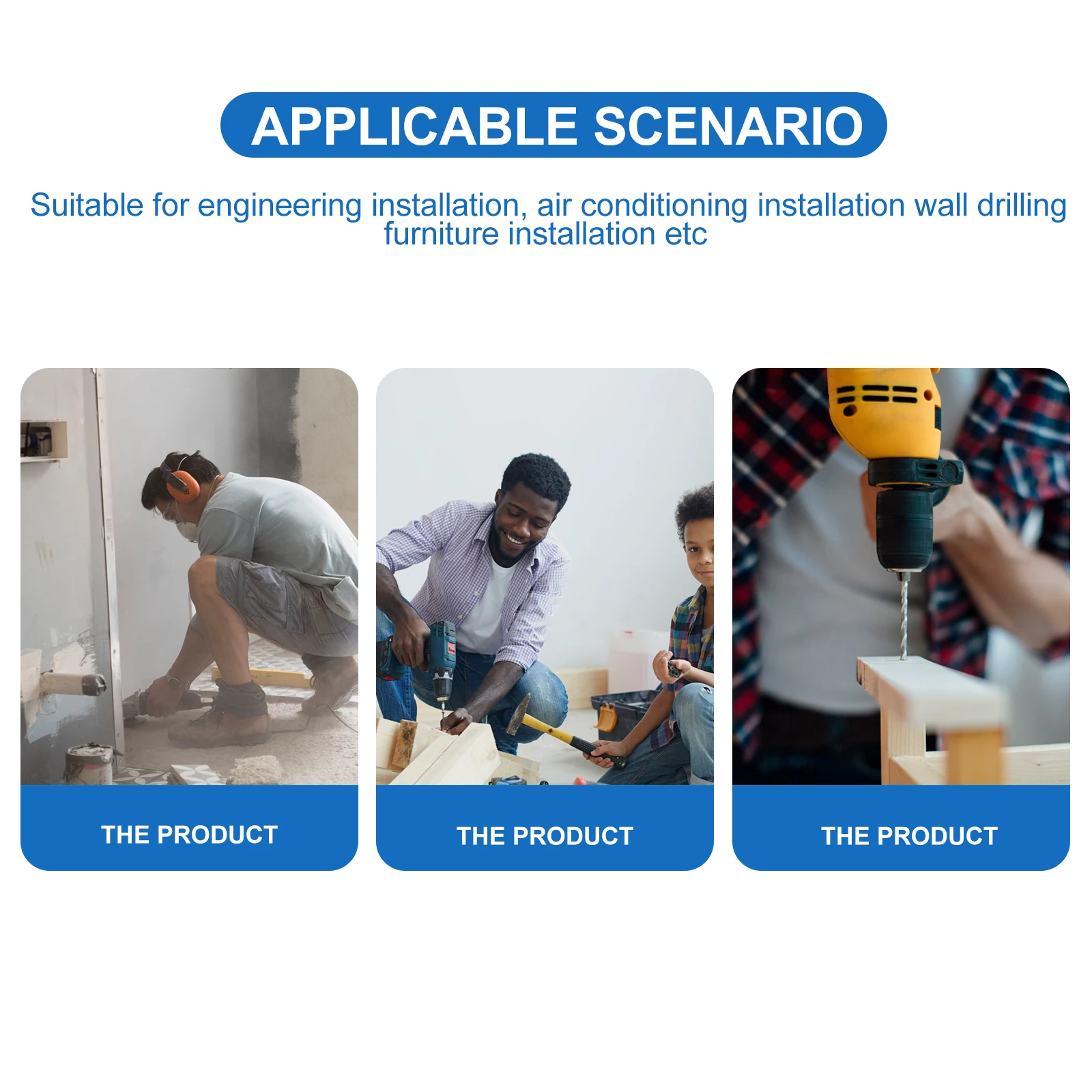 APPLICABLE SCENARIO

Suitable for engineering installation, air conditioning installation wall drilling furniture installation etc

THE PRODUCT

THE PRODUCT

THE PRODUCT