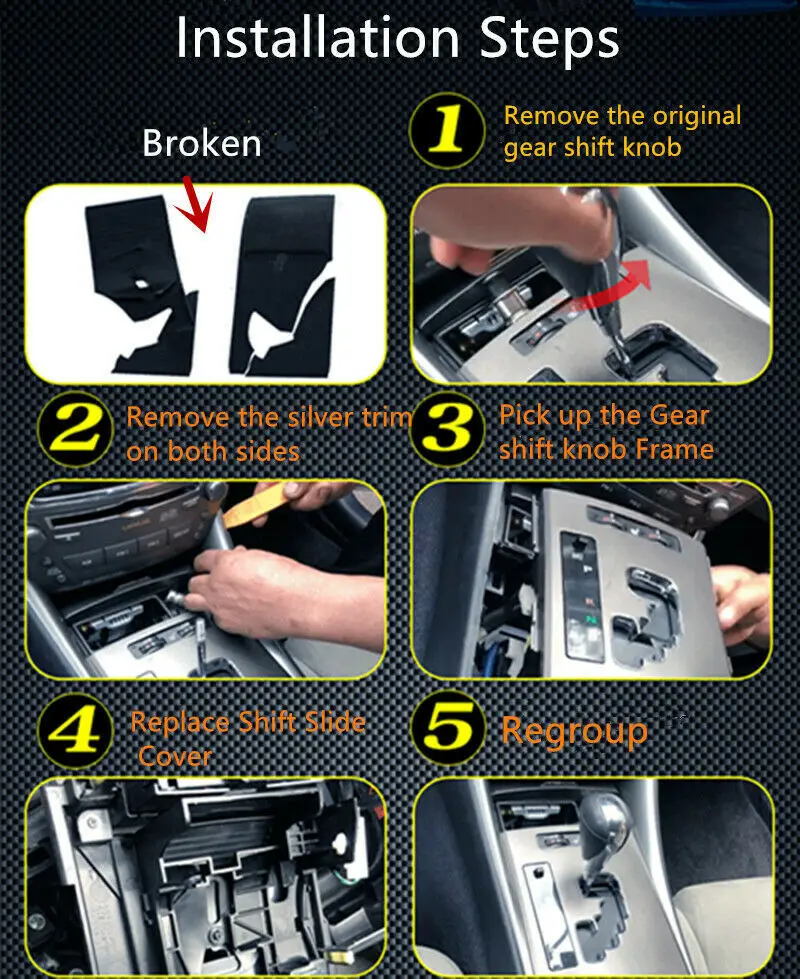 Installation Steps

Broken

1 Remove the original gear shift knob

2 Remove the silver trim on both sides

3 Pick up the Gear shift knob Frame

4 Replace Shift Slide Cover

5 Regroup