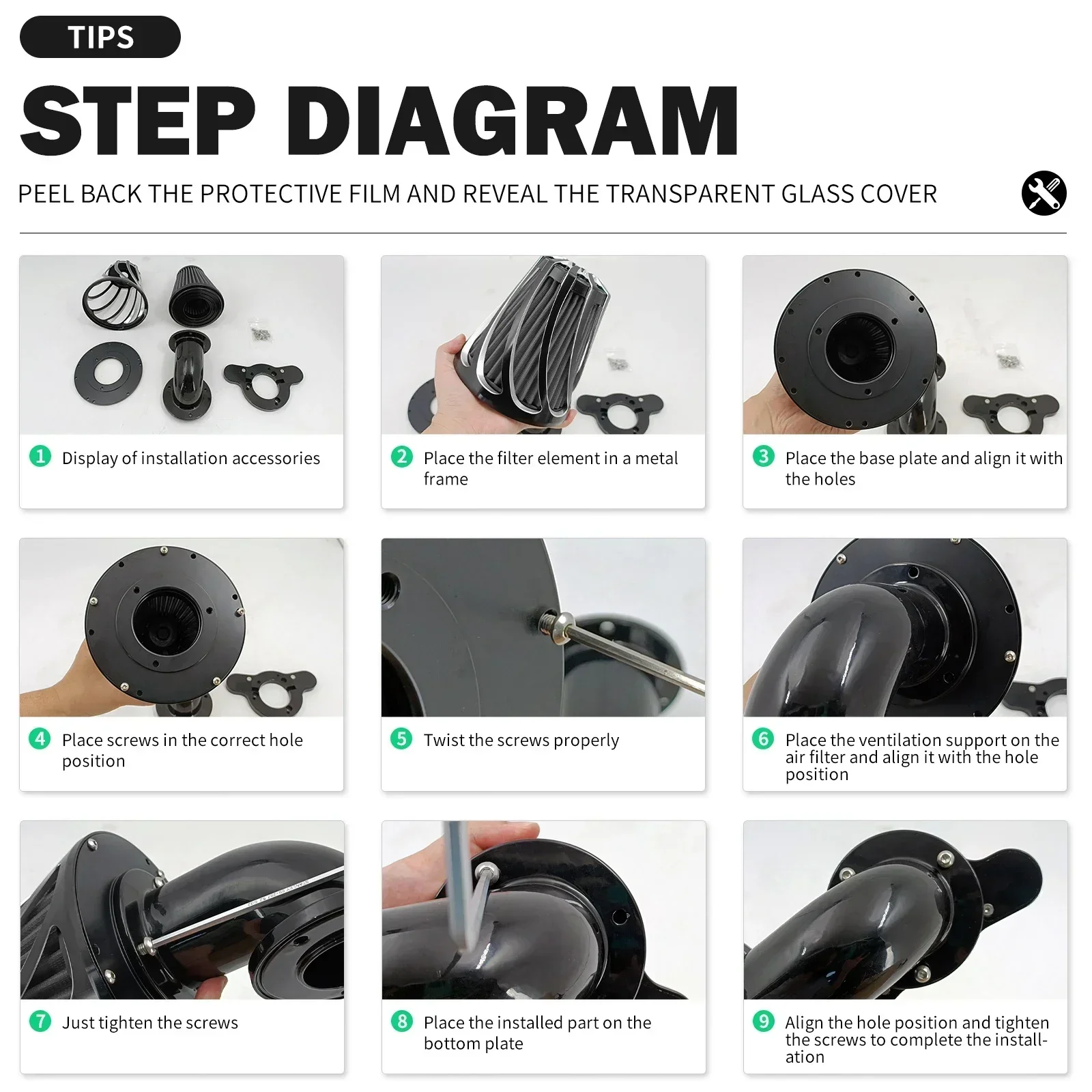 TIPS

STEP DIAGRAM

PEEL BACK THE PROTECTIVE FILM AND REVEAL THE TRANSPARENT GLASS COVER

1 Display of installation accessories

2 Place the filter element in a metal frame

3 Place the base plate and align it with the holes

4 Place screws in the correct hole position

5 Twist the screws properly

6 Place the ventilation support on the air filter and align it with the hole position

7 Just tighten the screws

8 Place the installed part on the bottom plate

9 Align the hole position and tighten the screws to complete the installation