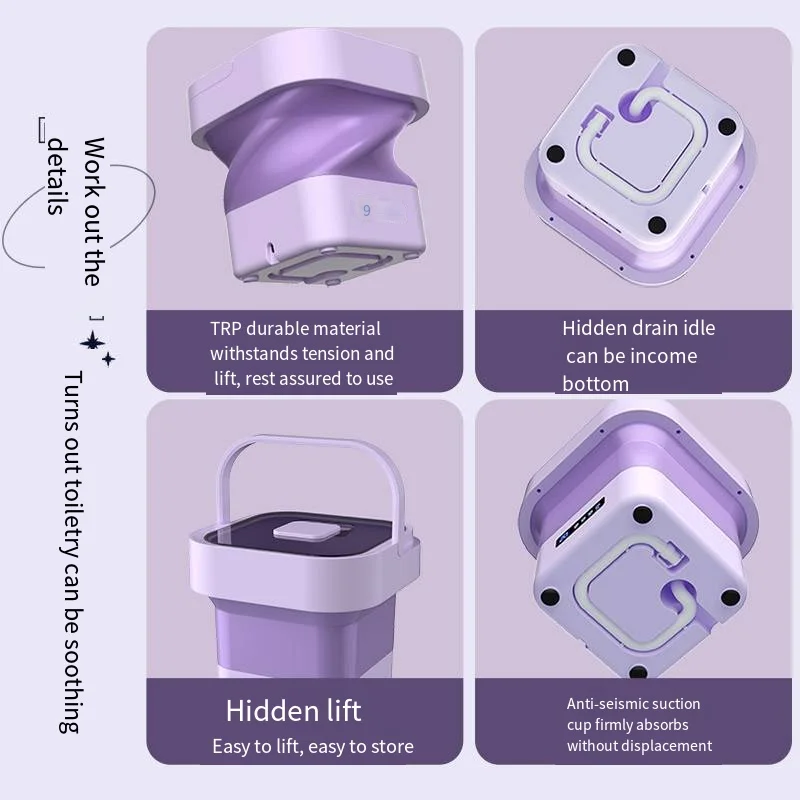 Work out the details

Turns out toiletry can be soothing

9

TRP durable material withstands tension and lift, rest assured to use

Hidden drain idle can be income bottom

Hidden lift

Easy to lift, easy to store

Anti-seismic suction cup firmly absorbs without displacement