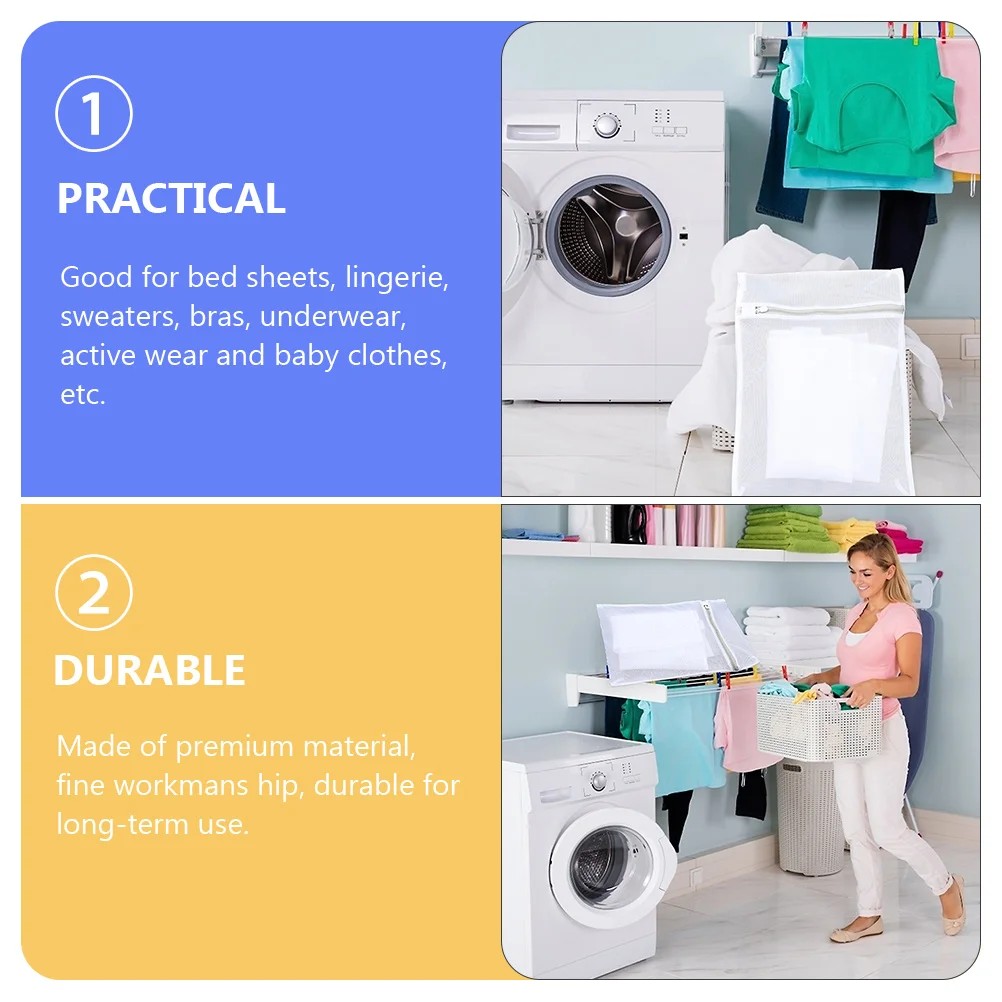 1

PRACTICAL

Good for bed sheets, lingerie, sweaters, bras, underwear, active wear and baby clothes, etc.

2

DURABLE

Made of premium material, fine workmans hip, durable for long-term use.