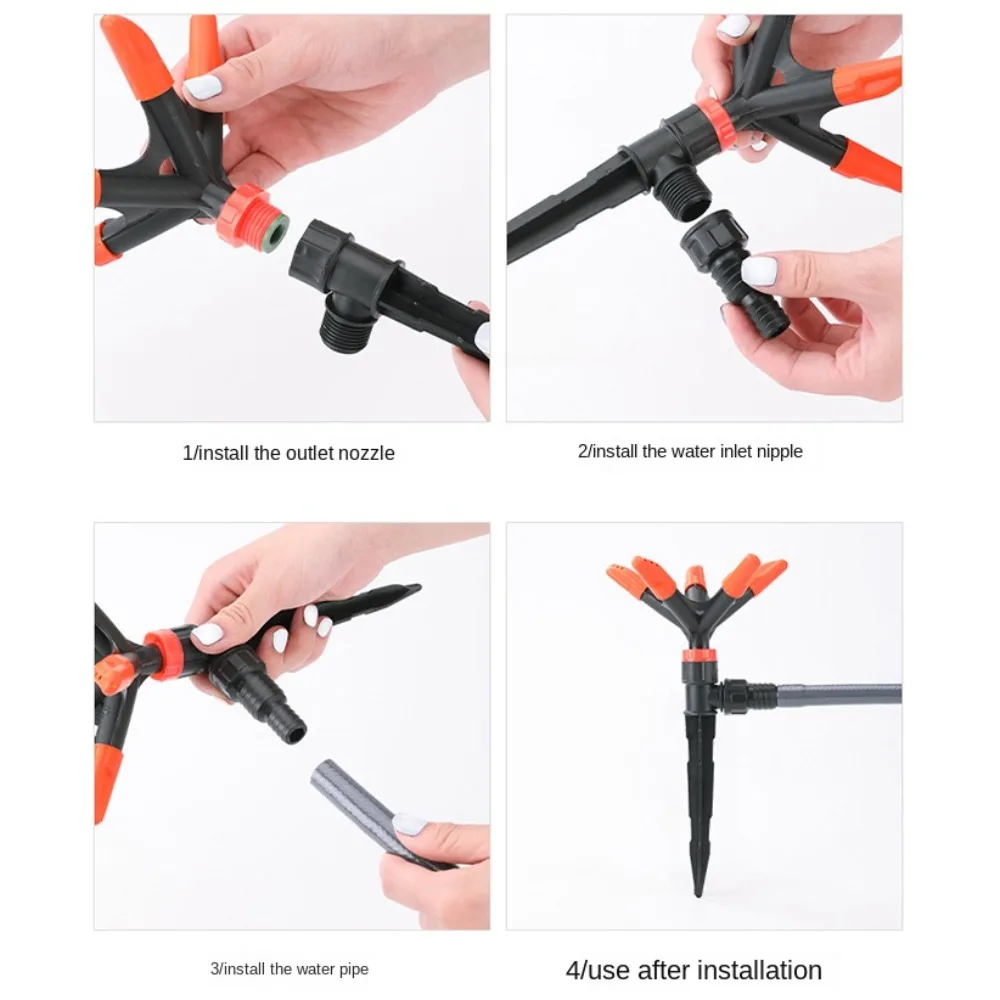 1/install the outlet nozzle

2/install the water inlet nipple

3/install the water pipe

4/use after installation