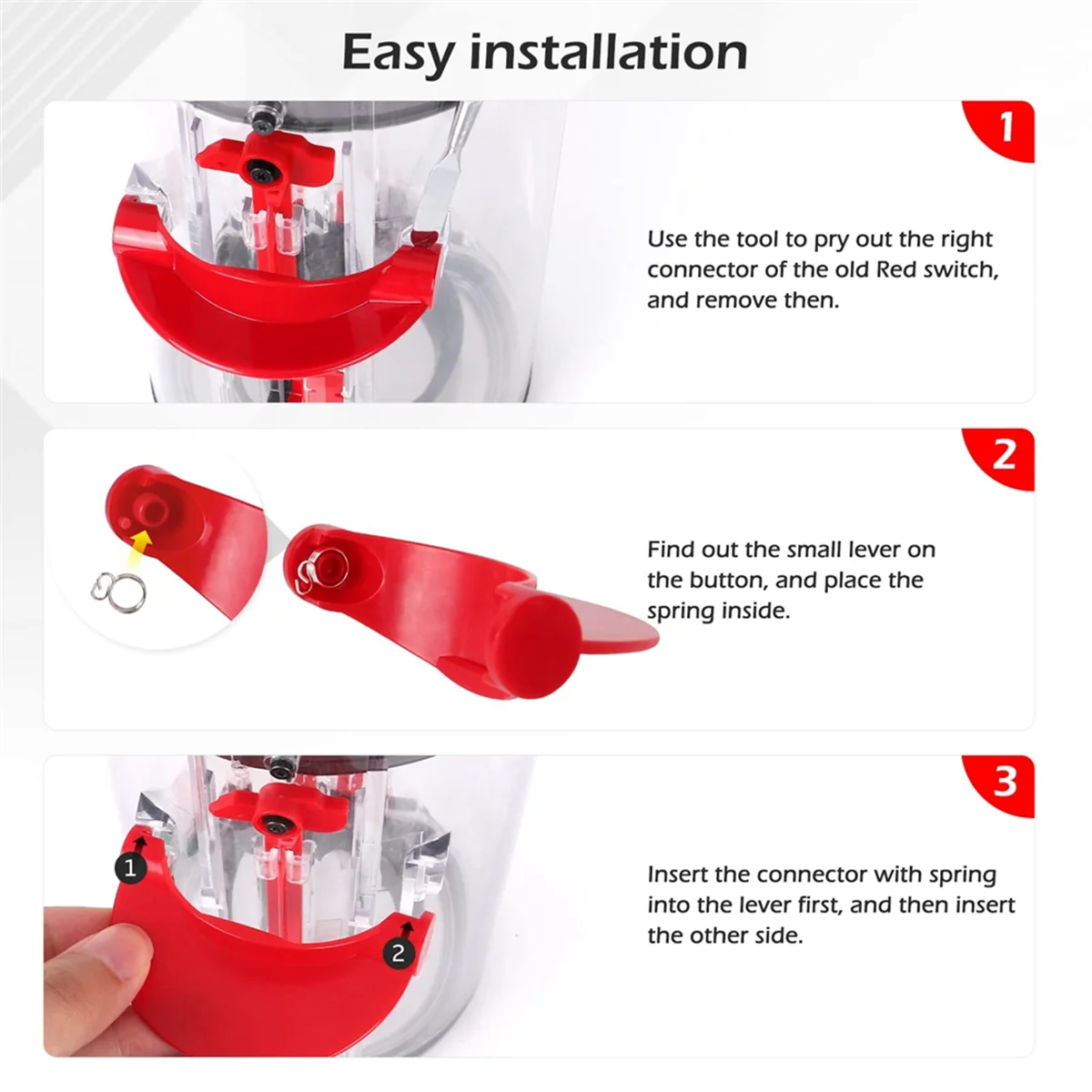 Easy installation

1

Use the tool to pry out the right connector of the old Red switch, and remove then.

2

Find out the small lever on the button, and place the spring inside.

3

1

2

Insert the connector with spring into the lever first, and then insert the other side.