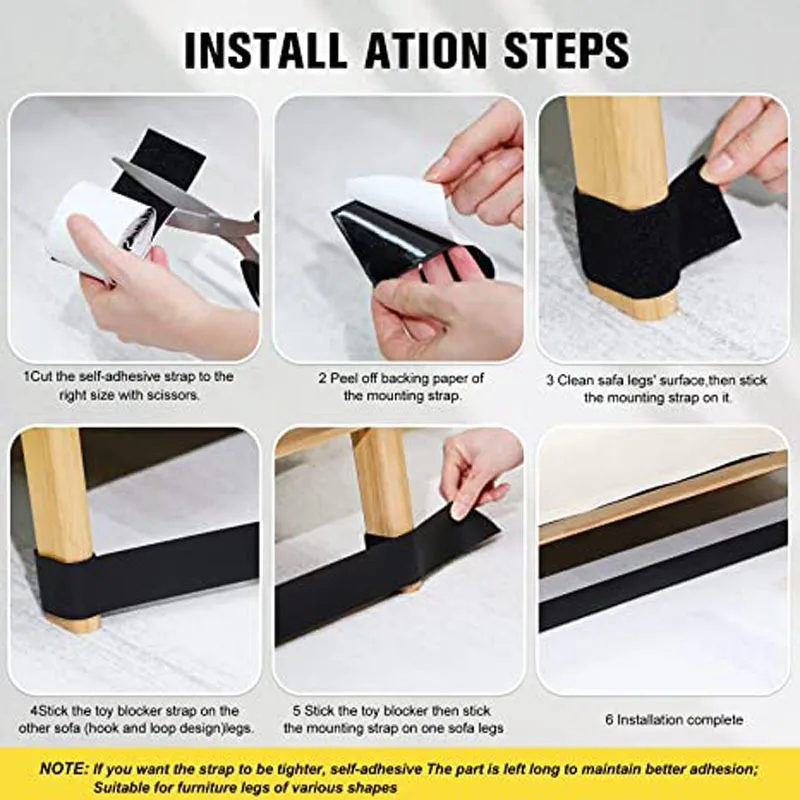 INSTALL ATION STEPS

1Cut the self-adhesive strap to the right size with scissors.

2 Peel off backing paper of the mounting strap.

3 Clean safa legs' surface,then stick the mounting strap on it.

4Stick the toy blocker strap on the other sofa (hook and loop design)legs.

5 Stick the toy blocker then stick the mounting strap on one sofa legs

6 Installation complete

NOTE: If you want the strap to be tighter, self-adhesive The part is left long to maintain better adhesion; Suitable for furniture legs of various shapes