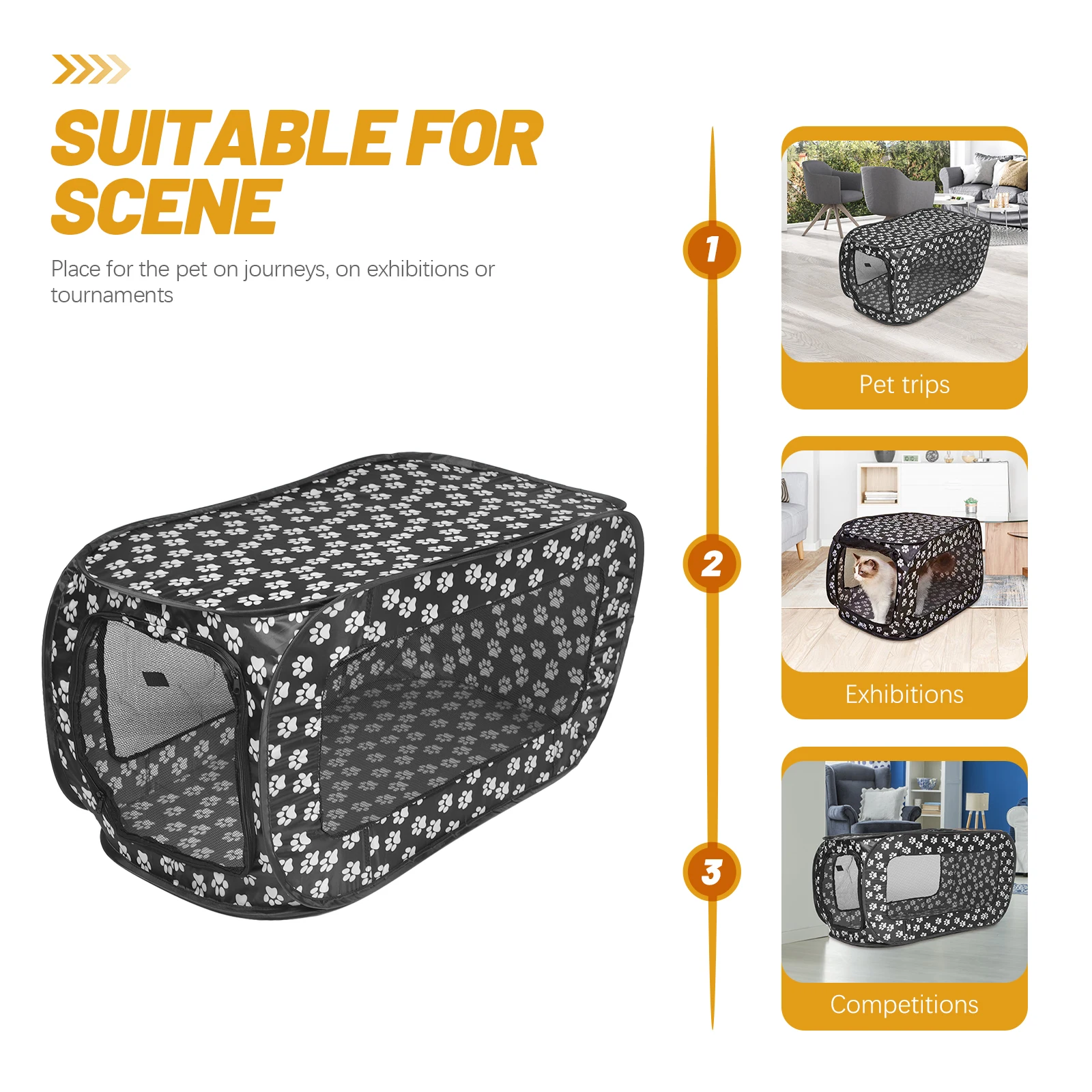 SUITABLE FOR SCENE

Place for the pet on journeys, on exhibitions or tournaments

1

Pet trips

2

Exhibitions

3

Competitions