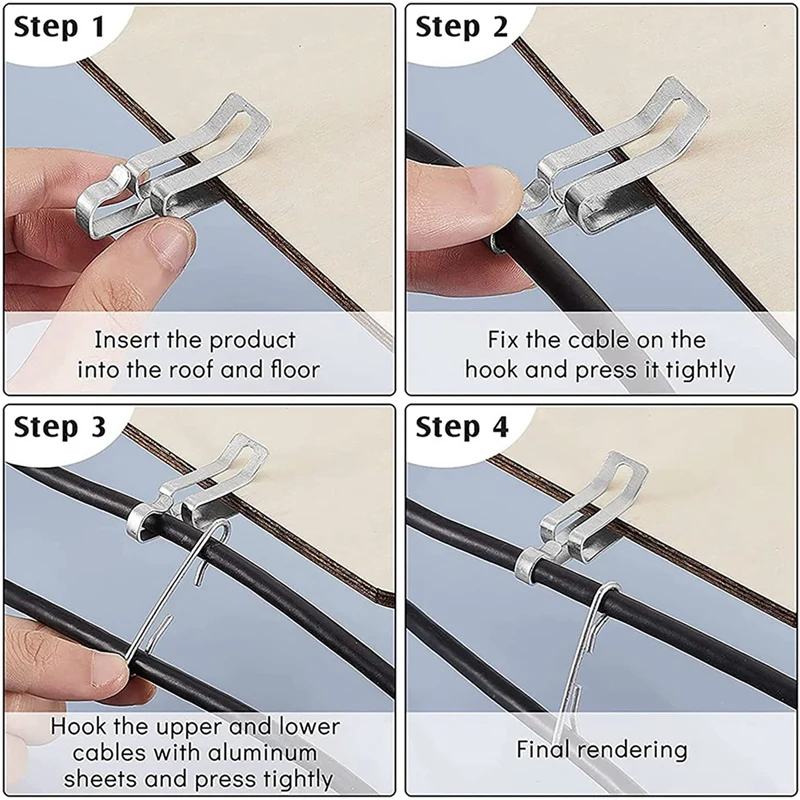 Step 1

Insert the product into the roof and floor

Step 2

Fix the cable on the hook and press it tightly

Step 3

Hook the upper and lower cables with aluminum sheets and press tightly

Step 4

Final rendering