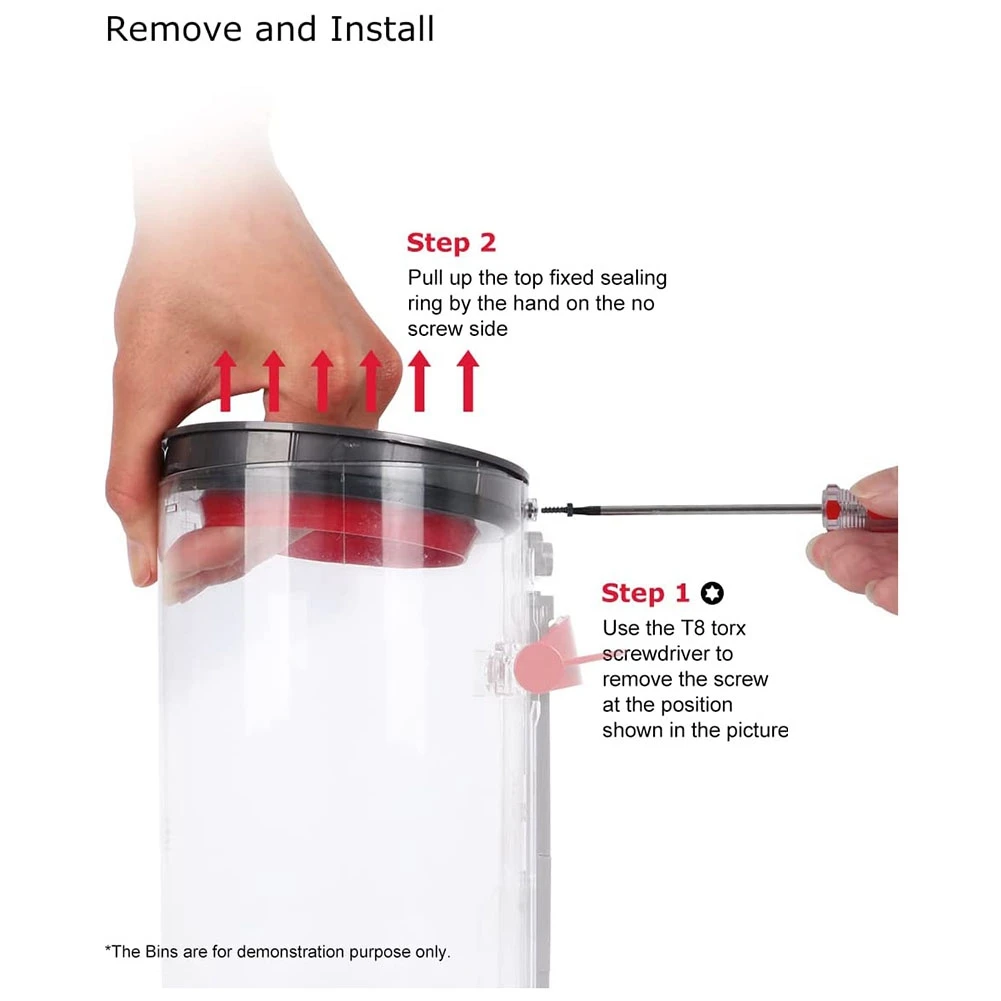 Remove and Install

Step 2
Pull up the top fixed sealing ring by the hand on the no screw side

Step 1
Use the T8 torx screwdriver to remove the screw at the position shown in the picture

*The Bins are for demonstration purpose only.