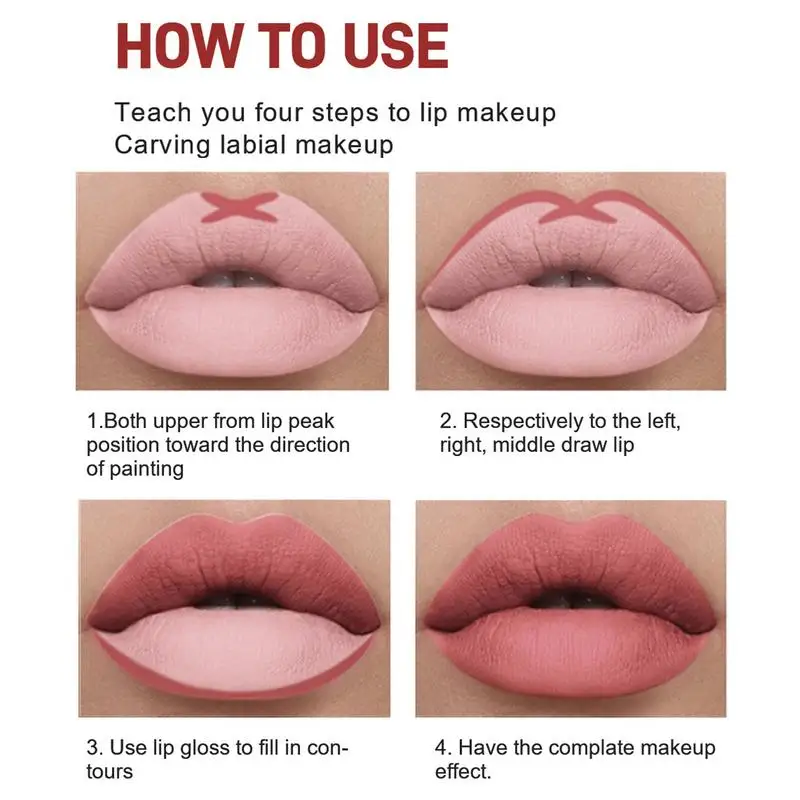 HOW TO USE

Teach you four steps to lip makeup
Carving labial makeup

1.Both upper from lip peak position toward the direction of painting

2. Respectively to the left, right, middle draw lip

3. Use lip gloss to fill in contours

4. Have the complate makeup effect.