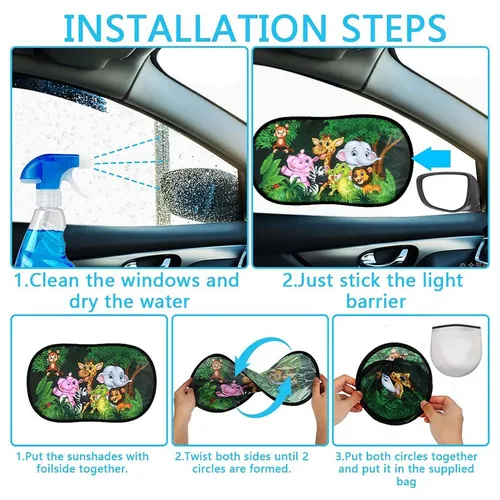 INSTALLATION STEPS

1.Clean the windows and dry the water

2.Just stick the light barrier

1.Put the sunshades with foilside together.

2.Twist both sides until 2 circles are formed.

3.Put both circles together and put it in the supplied bag