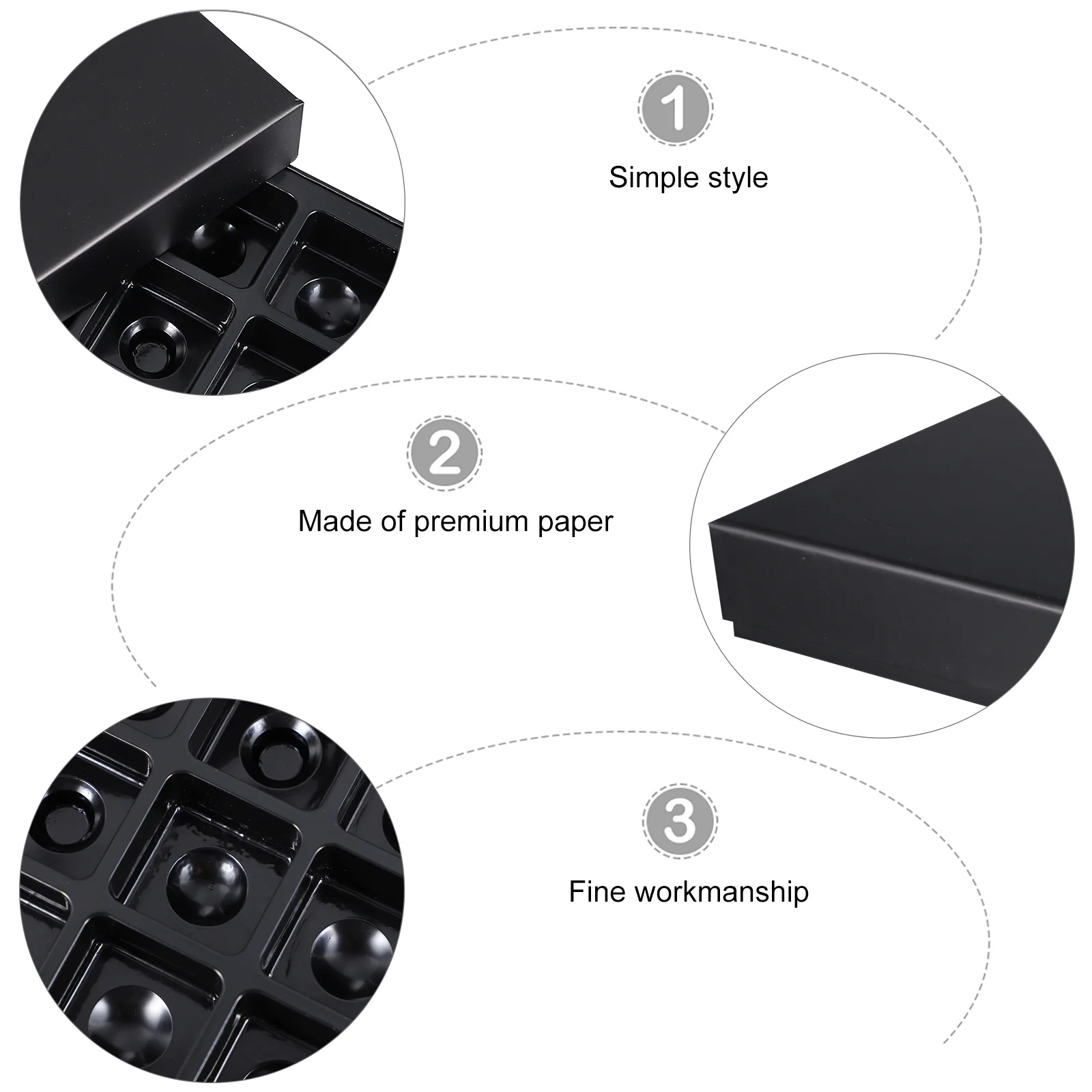 1

Simple style

2

Made of premium paper

3

Fine workmanship