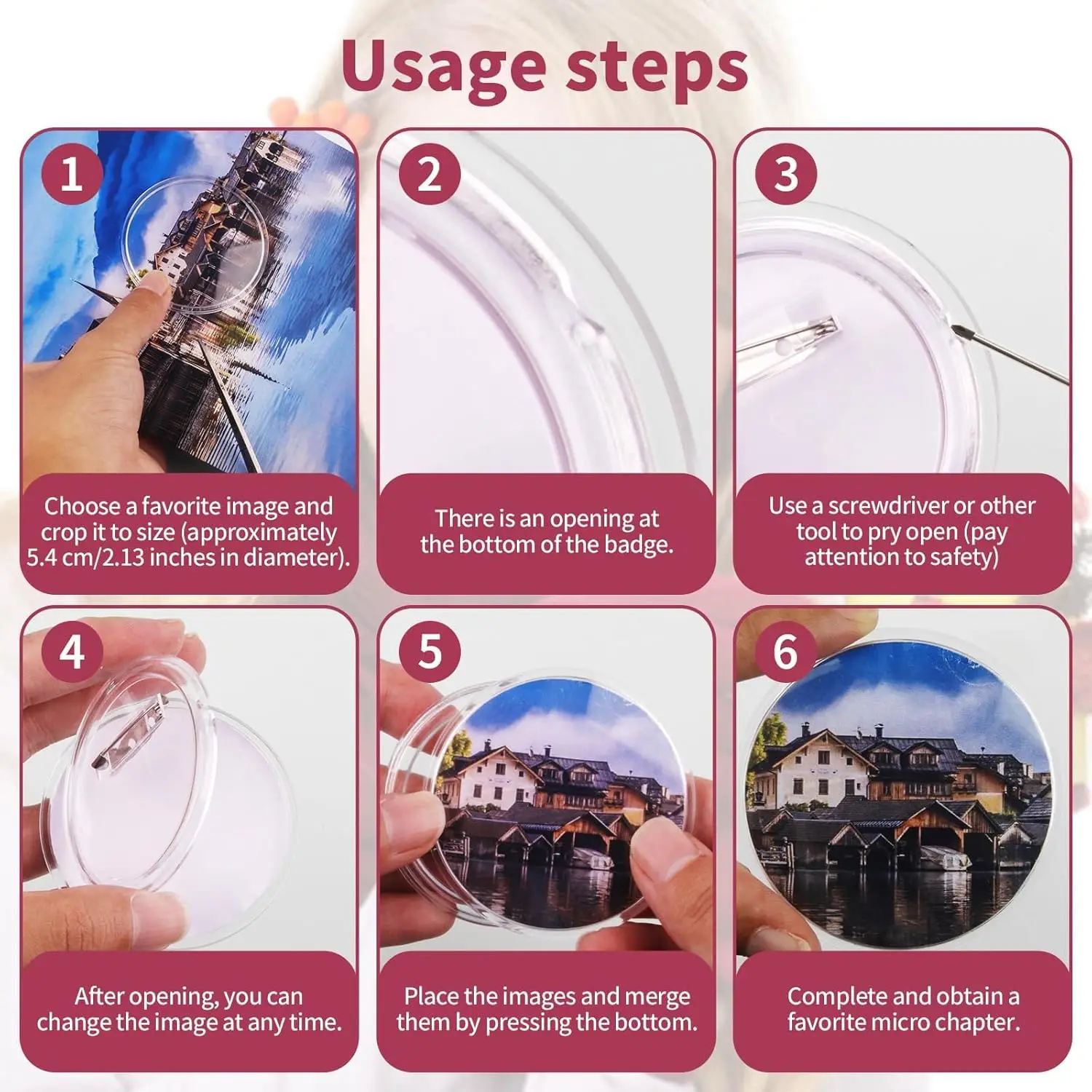 Usage steps

1

Choose a favorite image and crop it to size (approximately 5.4 cm/2.13 inches in diameter).

2

There is an opening at the bottom of the badge.

3

Use a screwdriver or other tool to pry open (pay attention to safety)

4

After opening, you can change the image at any time.

5

Place the images and merge them by pressing the bottom.

6

Complete and obtain a favorite micro chapter.