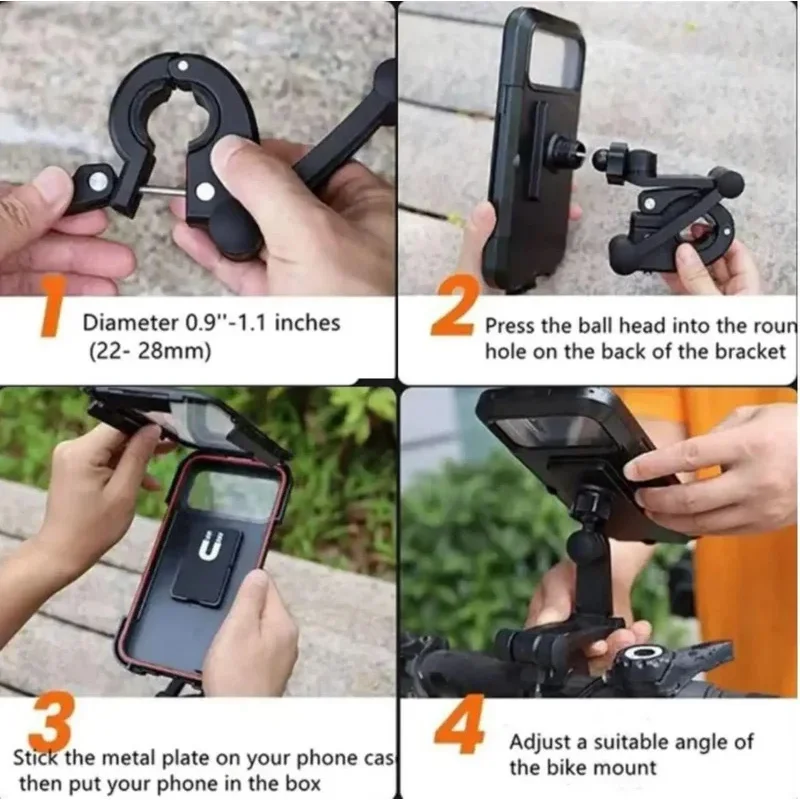 1 Diameter 0.9''-1.1 inches (22- 28mm)

2 Press the ball head into the roun hole on the back of the bracket

3 Stick the metal plate on your phone cas then put your phone in the box

4 Adjust a suitable angle of the bike mount