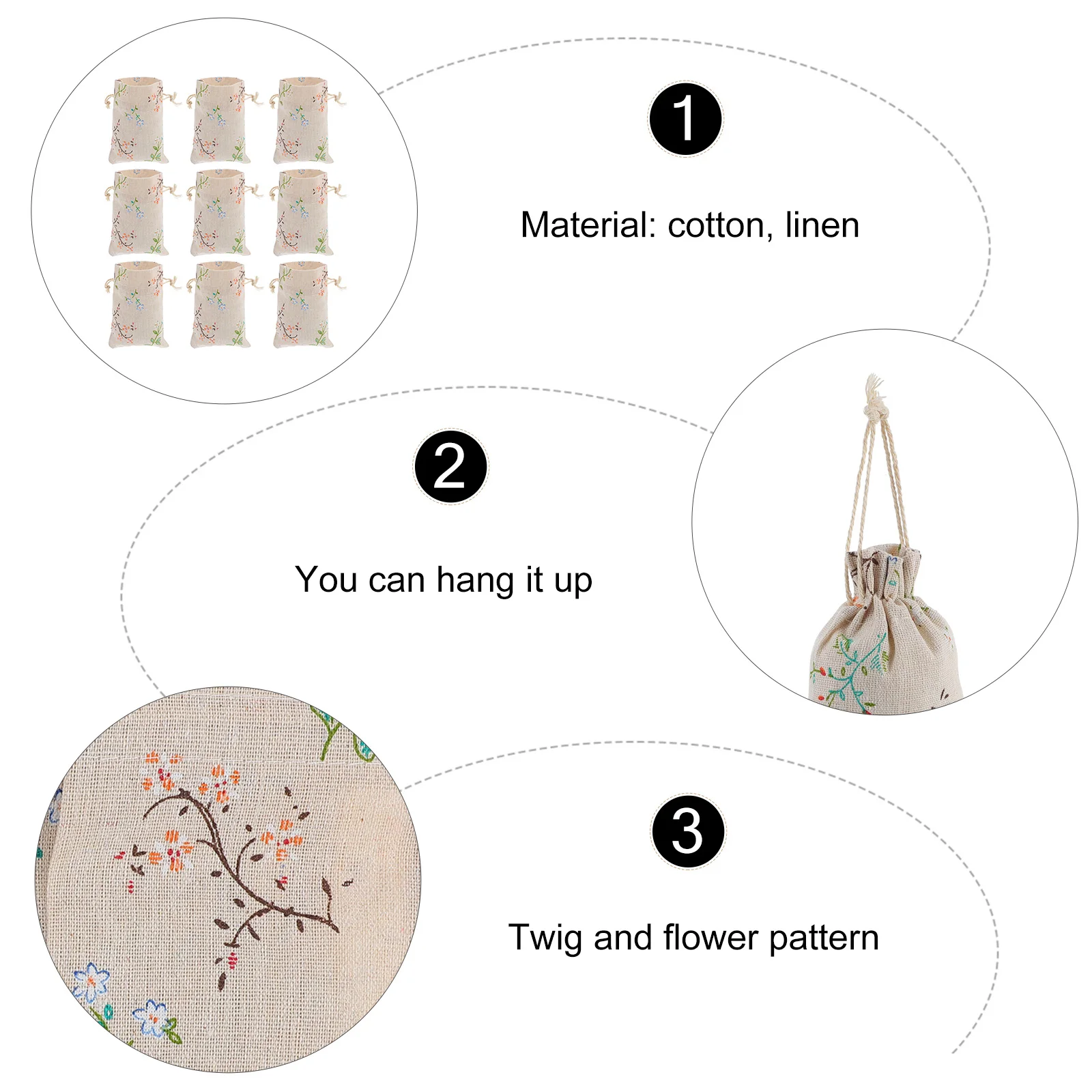 1

Material: cotton, linen

2

You can hang it up

3

Twig and flower pattern