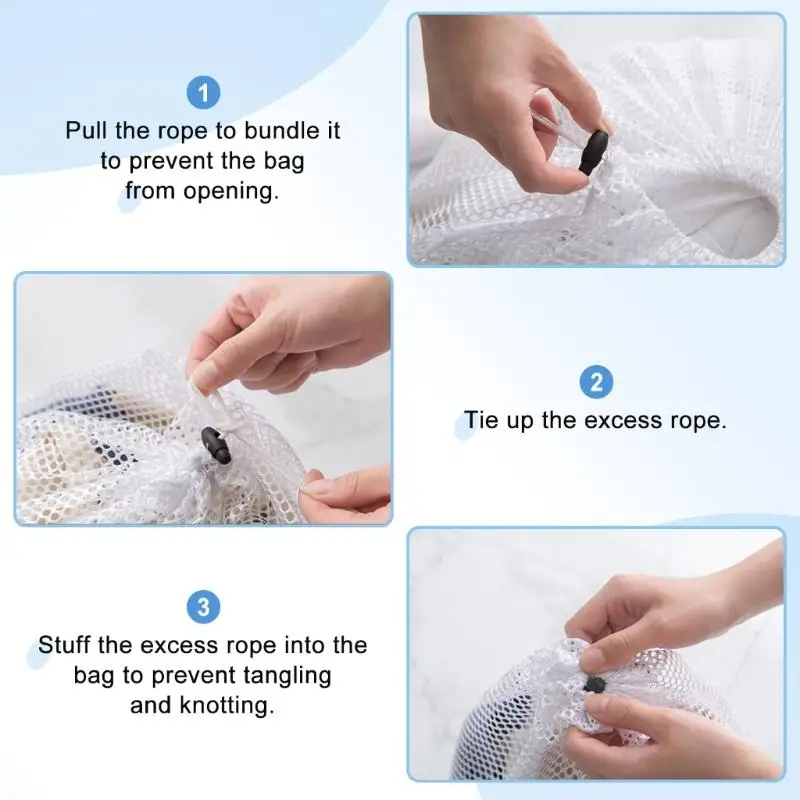 1
Pull the rope to bundle it to prevent the bag from opening.

2
Tie up the excess rope.

3
Stuff the excess rope into the bag to prevent tangling and knotting.