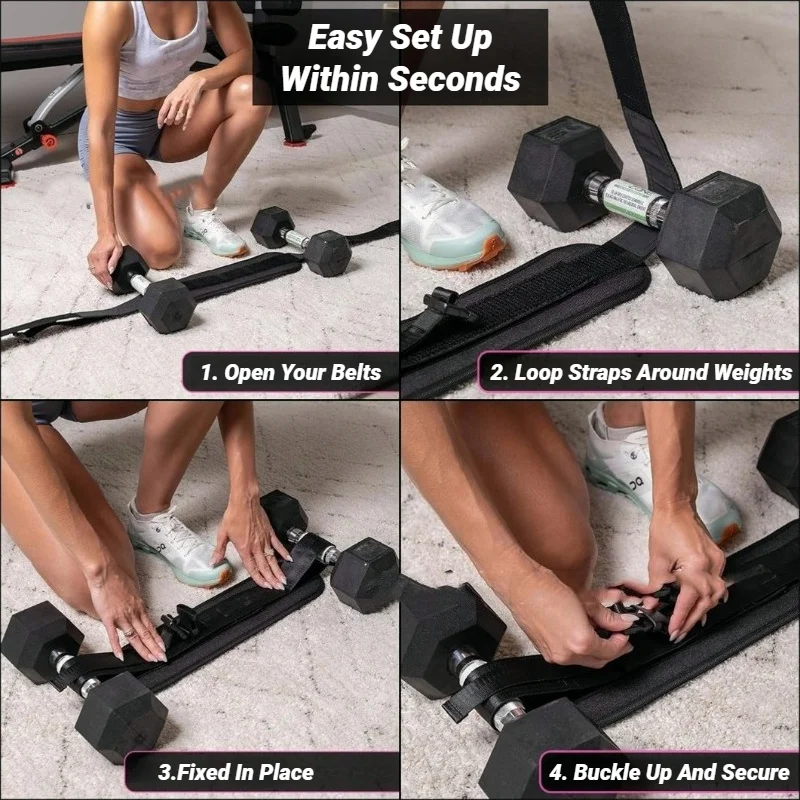 Easy Set Up
Within Seconds

1. Open Your Belts

2. Loop Straps Around Weights

3.Fixed In Place

4. Buckle Up And Secure