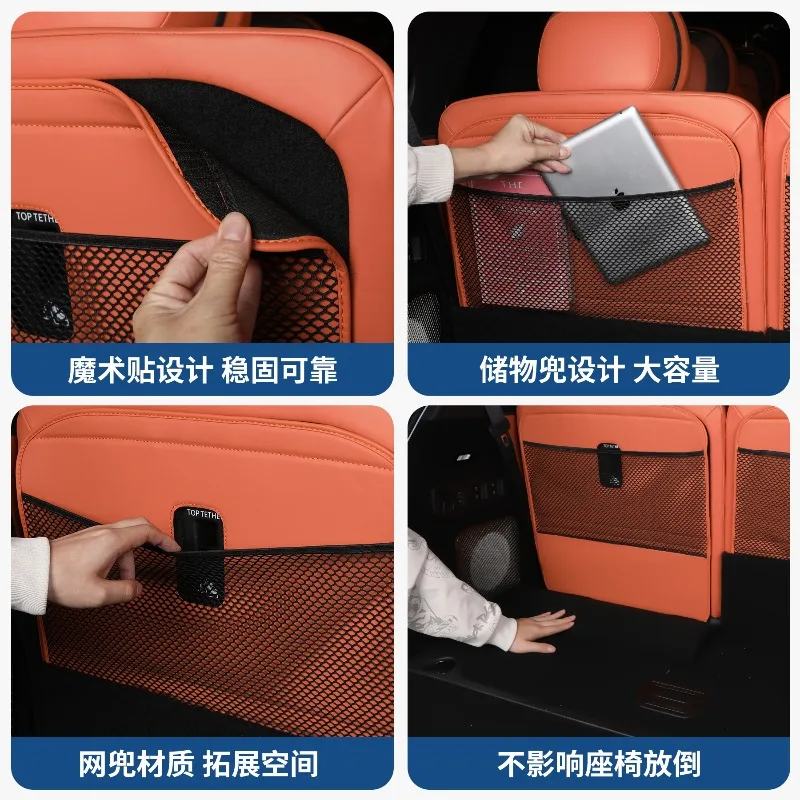 TOP TETHE

魔术贴设计 稳固可靠

THE

储物兜设计 大容量

TOP TETHE

网兜材质 拓展空间

不影响座椅放倒