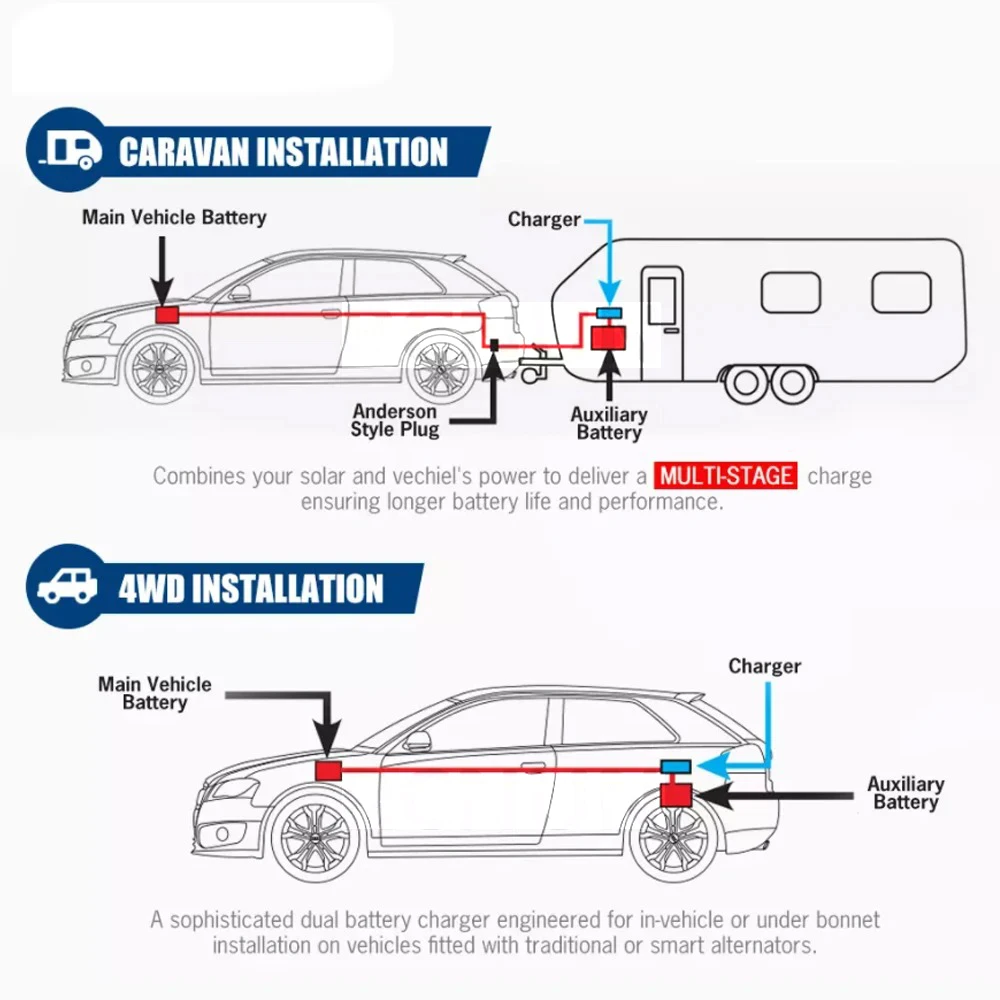 CARAVAN INSTALLATION

Main Vehicle Battery

Charger

Anderson Style Plug

Auxiliary Battery

Combines your solar and vechiel's power to deliver a MULTI-STAGE charge ensuring longer battery life and performance.

4WD INSTALLATION

Main Vehicle Battery

Charger

Auxiliary Battery

A sophisticated dual battery charger engineered for in-vehicle or under bonnet installation on vehicles fitted with traditional or smart alternators.