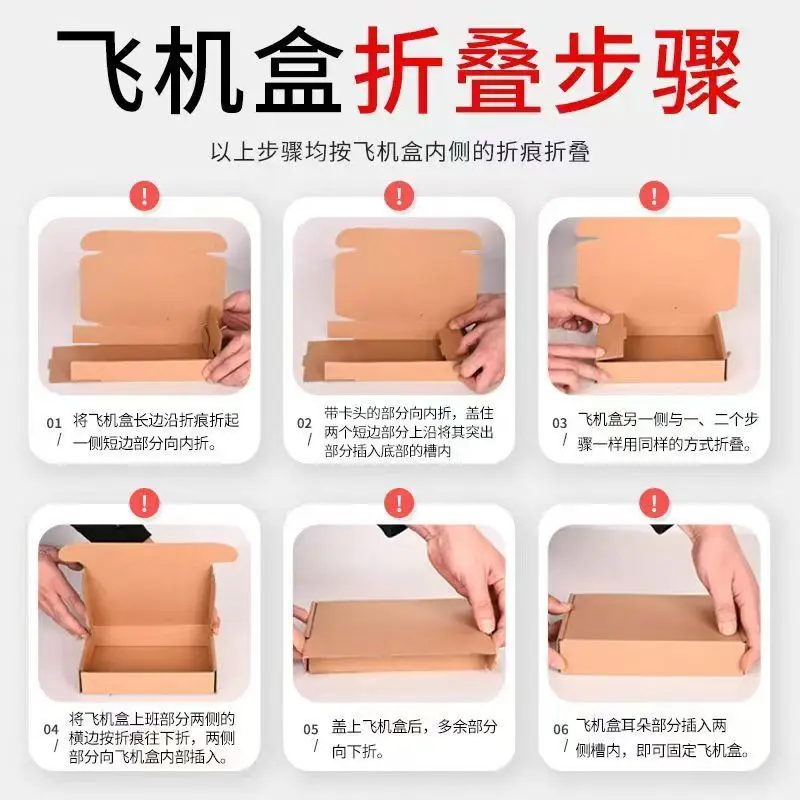 飞机盒折叠步骤

以上步骤均按飞机盒内侧的折痕折叠

!

01 / 将飞机盒长边沿折痕折起一侧短边部分向内折。

!

02 / 带卡头的部分向内折，盖住两个短边部分上沿将其突出部分插入底部的槽内

!

03 / 飞机盒另一侧与一、二个步骤一样用同样的方式折叠。

!

04 / 将飞机盒上班部分两侧的横边按折痕往下折，两侧部分向飞机盒内部插入。

!

05 / 盖上飞机盒后，多余部分向下折。

!

06 / 飞机盒耳朵部分插入两侧槽内，即可固定飞机盒。