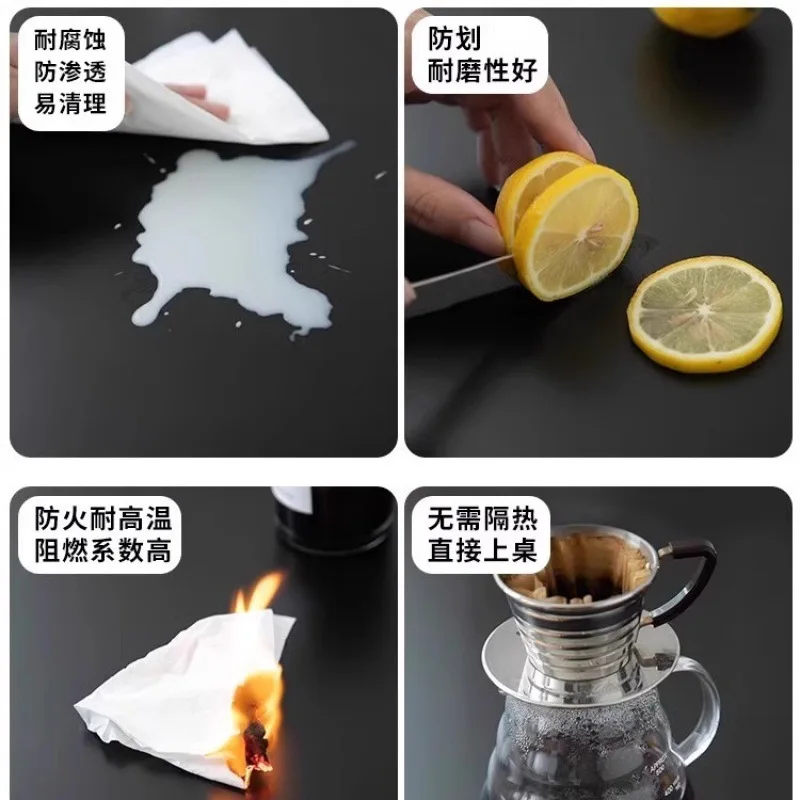 耐腐蚀
防渗透
易清理

防划
耐磨性好

防火耐高温
阻燃系数高

无需隔热
直接上桌