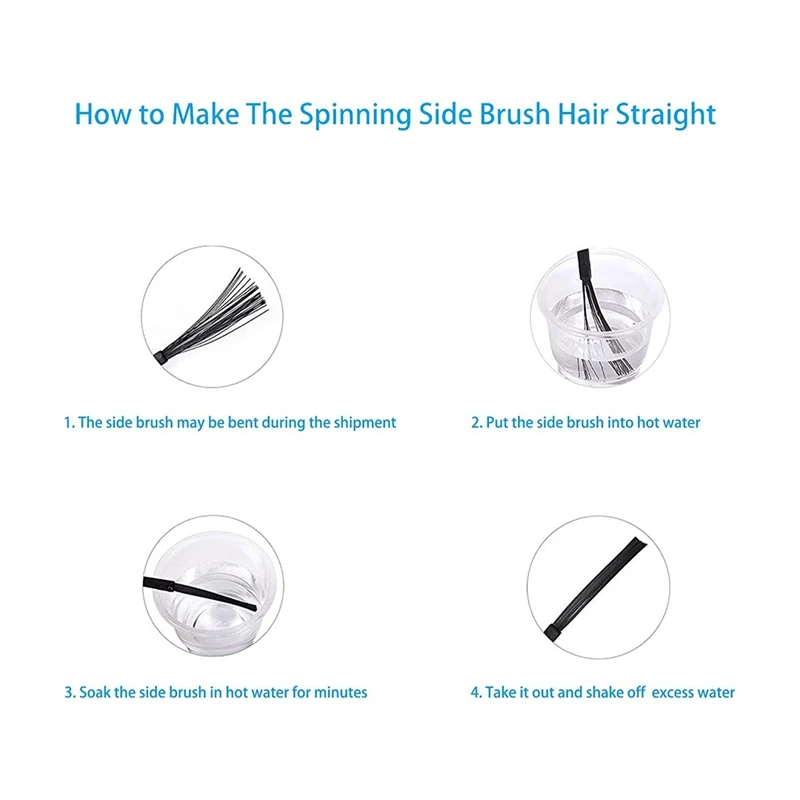 How to Make The Spinning Side Brush Hair Straight

1. The side brush may be bent during the shipment

2. Put the side brush into hot water

3. Soak the side brush in hot water for minutes

4. Take it out and shake off excess water