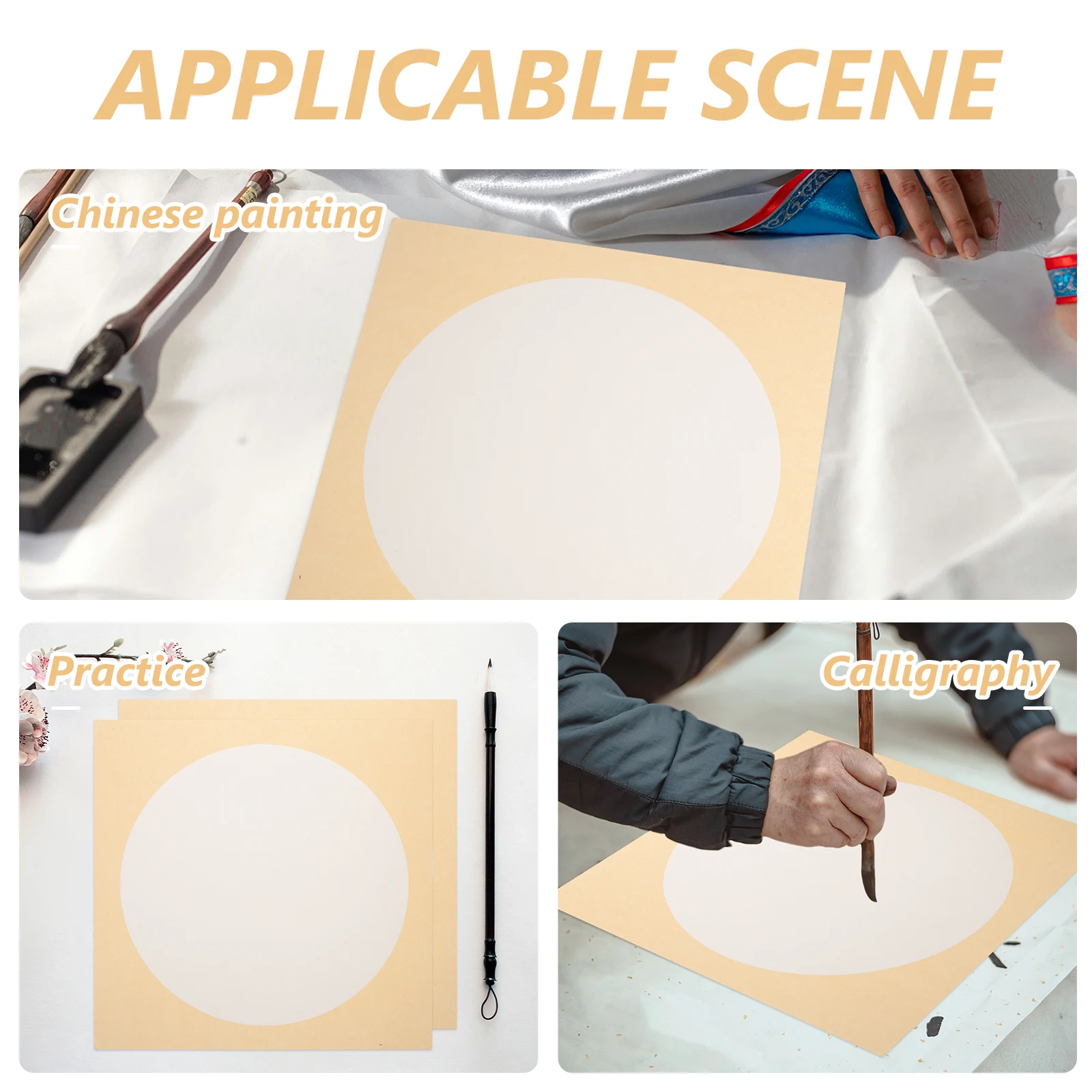 APPLICABLE SCENE

Chinese painting

Practice

Calligraphy