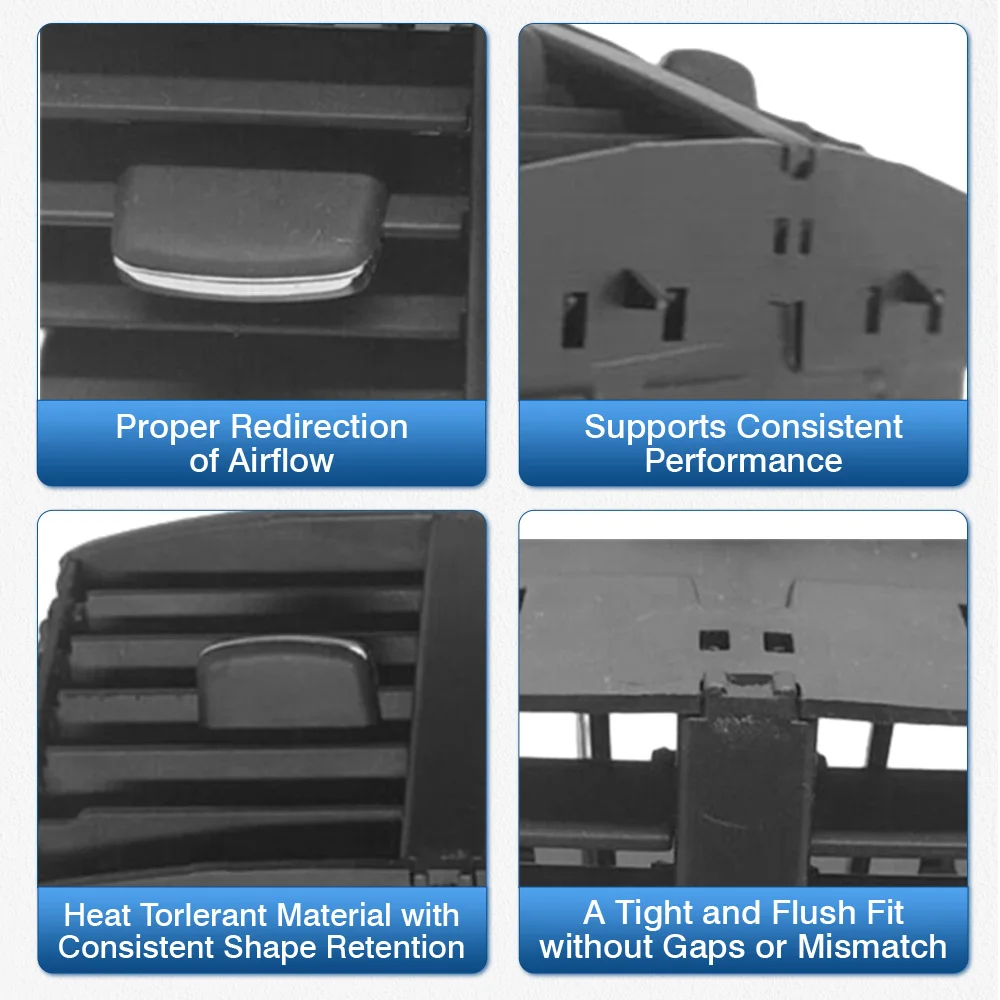 Proper Redirection of Airflow

Supports Consistent Performance

Heat Torlerant Material with Consistent Shape Retention

A Tight and Flush Fit without Gaps or Mismatch