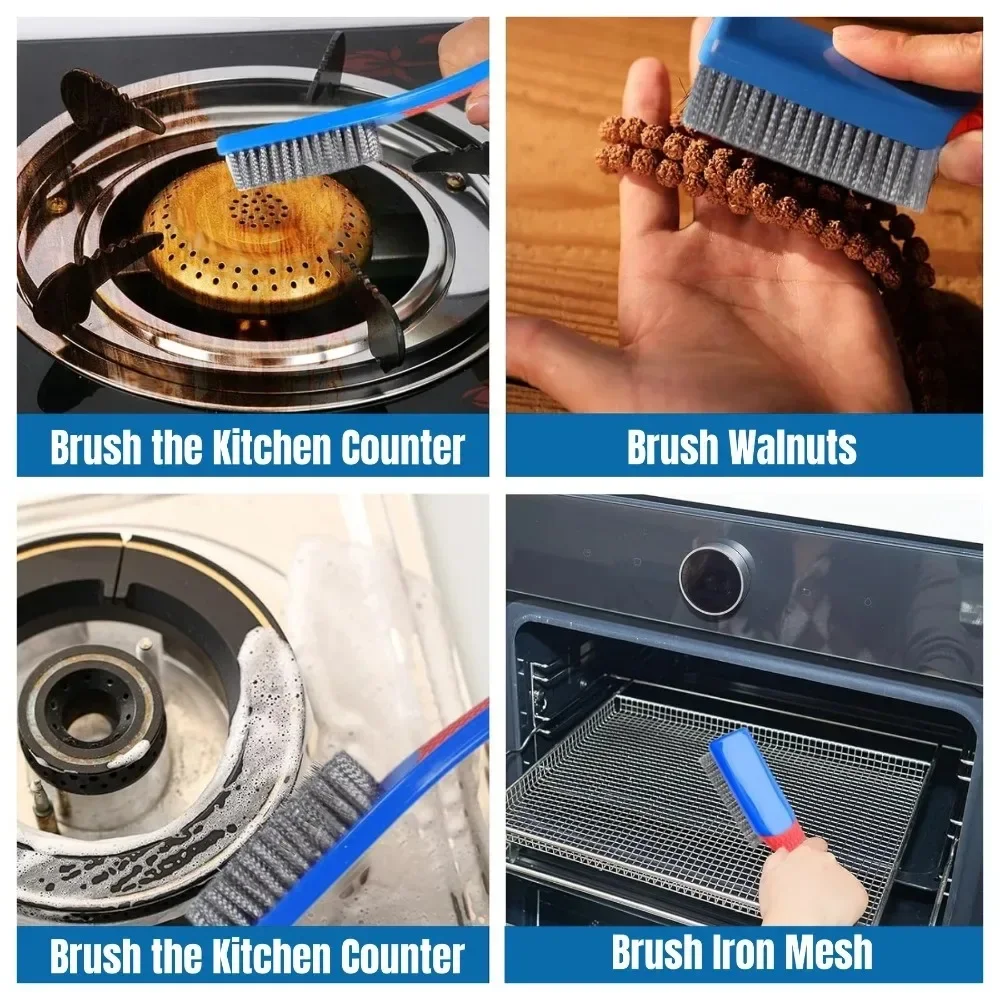 Brush the Kitchen Counter

Brush Walnuts

Brush the Kitchen Counter

Brush Iron Mesh